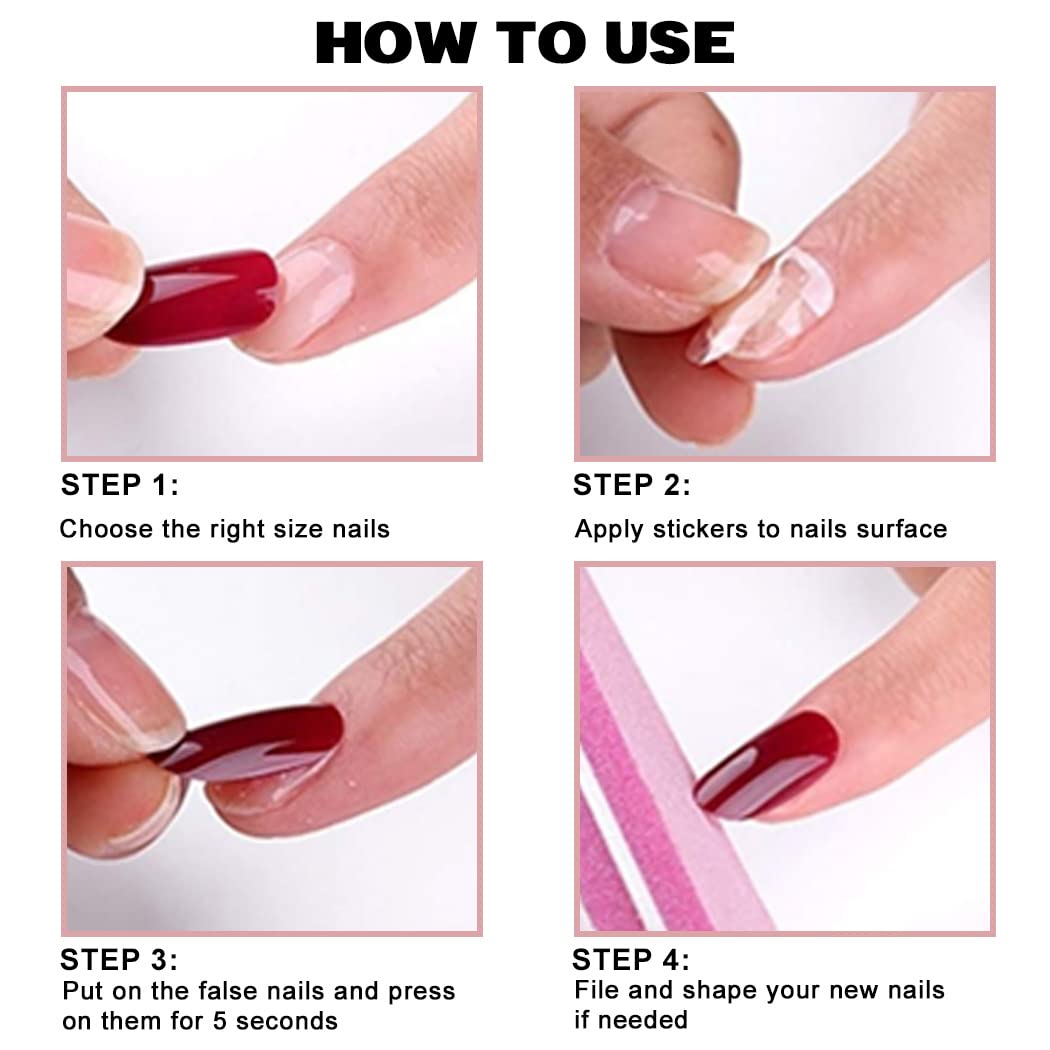 HOW TO USE

STEP 1:
Choose the right size nails

STEP 2:
Apply stickers to nails surface

STEP 3:
Put on the false nails and press on them for 5 seconds

STEP 4:
File and shape your new nails if needed