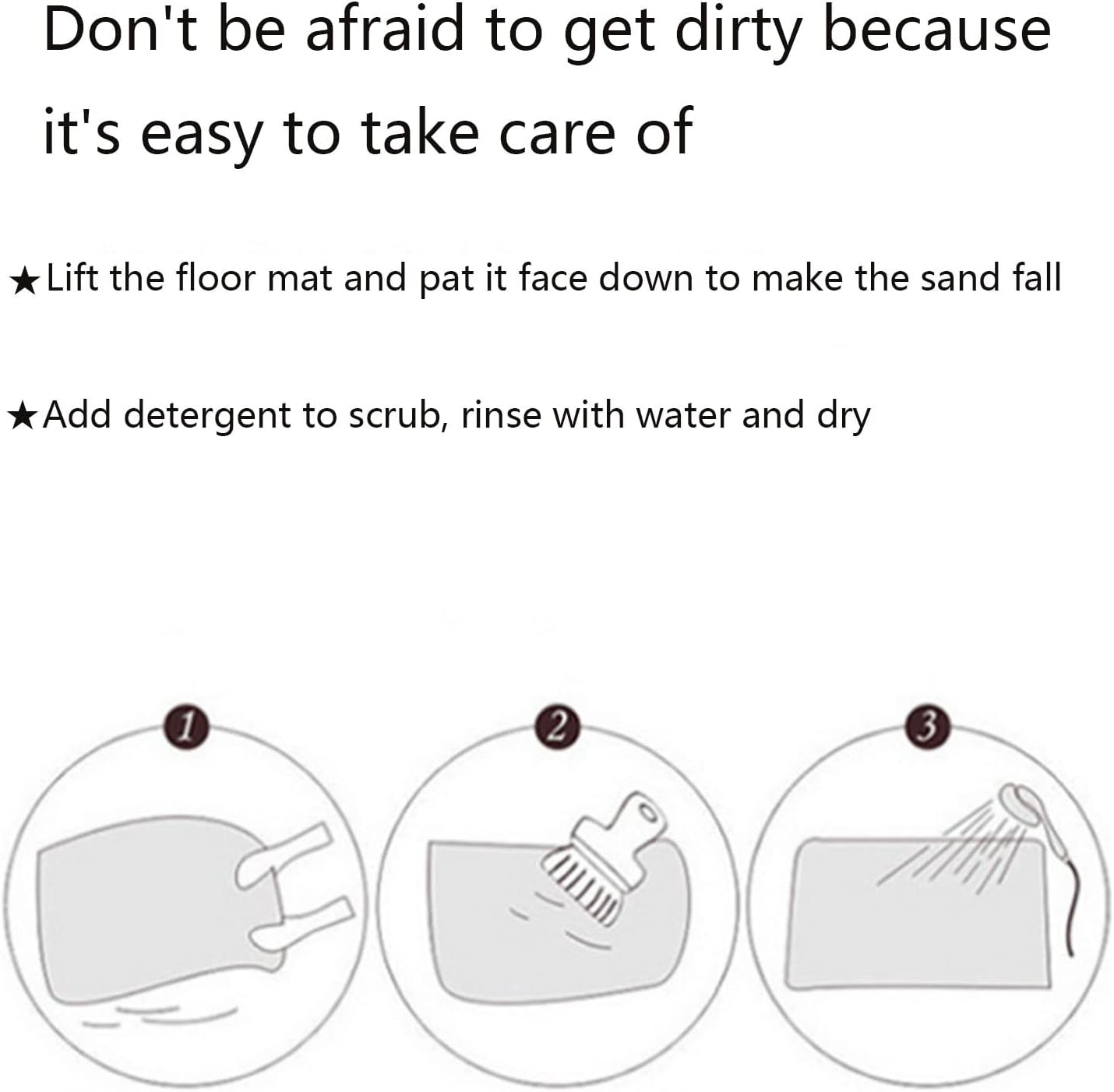 Don't be afraid to get dirty because it's easy to take care of

★Lift the floor mat and pat it face down to make the sand fall

★Add detergent to scrub, rinse with water and dry

1

2

3