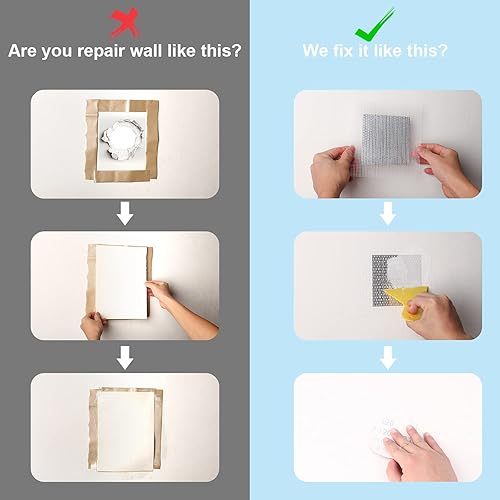 Are you repair wall like this?

We fix it like this?