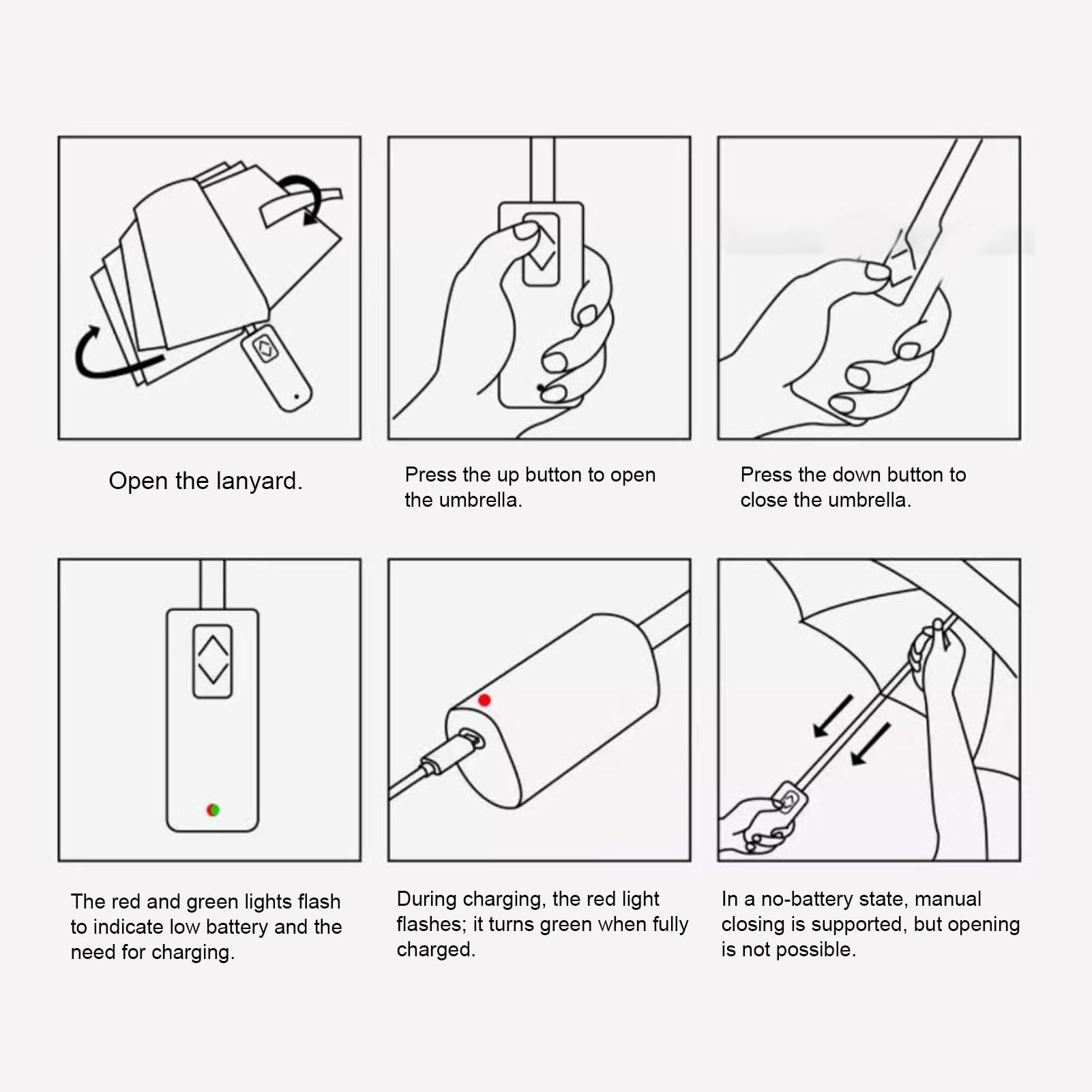 Open the lanyard.

Press the up button to open the umbrella.

Press the down button to close the umbrella.

The red and green lights flash to indicate low battery and the need for charging.

During charging, the red light flashes; it turns green when fully charged.

In a no-battery state, manual closing is supported, but opening is not possible.