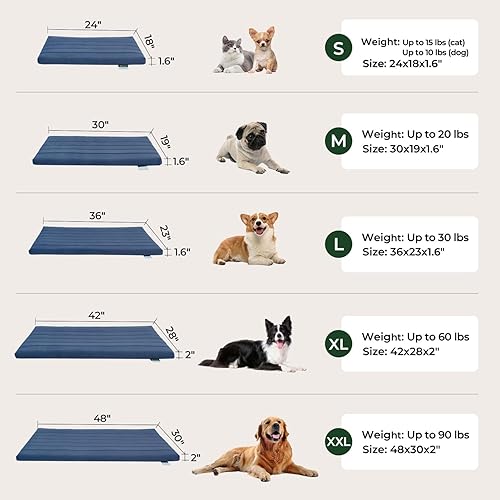 24"
18"
1.6"

S
Weight: Up to 15 lbs (cat)
Up to 10 lbs (dog)
Size: 24x18x1.6"

30"
19"
1.6"

M
Weight: Up to 20 lbs
Size: 30x19x1.6"

36"
23"
1.6"

L
Weight: Up to 30 lbs
Size: 36x23x1.6"

42"
28"
2"

XL
Weight: Up to 60 lbs
Size: 42x28x2"

48"
30"
2"

XXL
Weight: Up to 90 lbs
Size: 48x30x2"