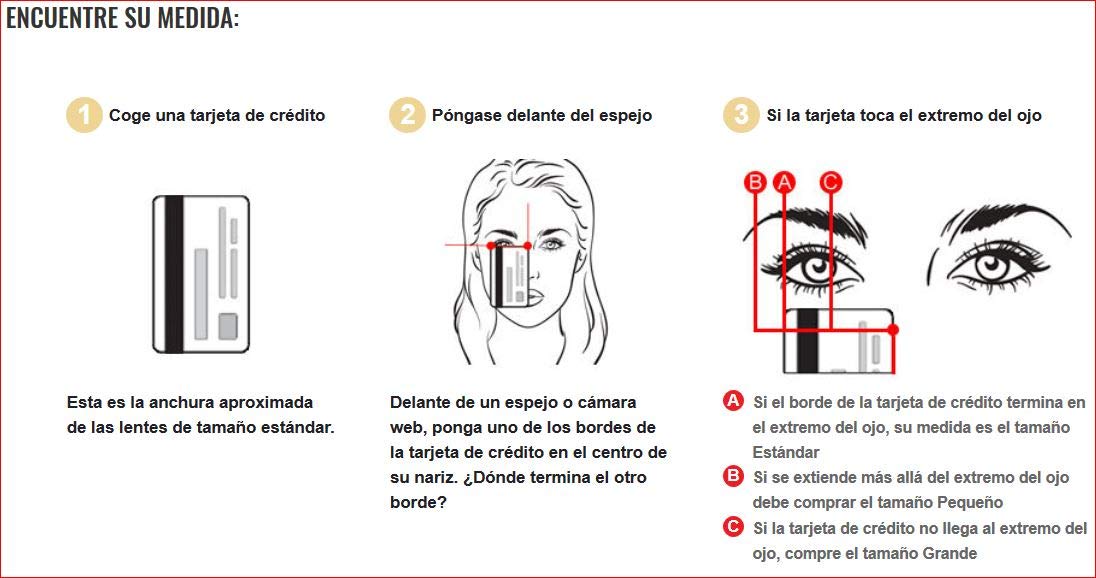 ENCUENTRE SU MEDIDA:

1 Coge una tarjeta de crédito

Esta es la anchura aproximada de las lentes de tamaño estándar.

2 Póngase delante del espejo

Delante de un espejo o cámara web, ponga uno de los bordes de la tarjeta de crédito en el centro de su nariz. ¿Dónde termina el otro borde?

3 Si la tarjeta toca el extremo del ojo

B A C

A Si el borde de la tarjeta de crédito termina en el extremo del ojo, su medida es el tamaño Estándar

B Si se extiende más allá del extremo del ojo debe comprar el tamaño Pequeño

C Si la tarjeta de crédito no llega al extremo del ojo, compre el tamaño Grande