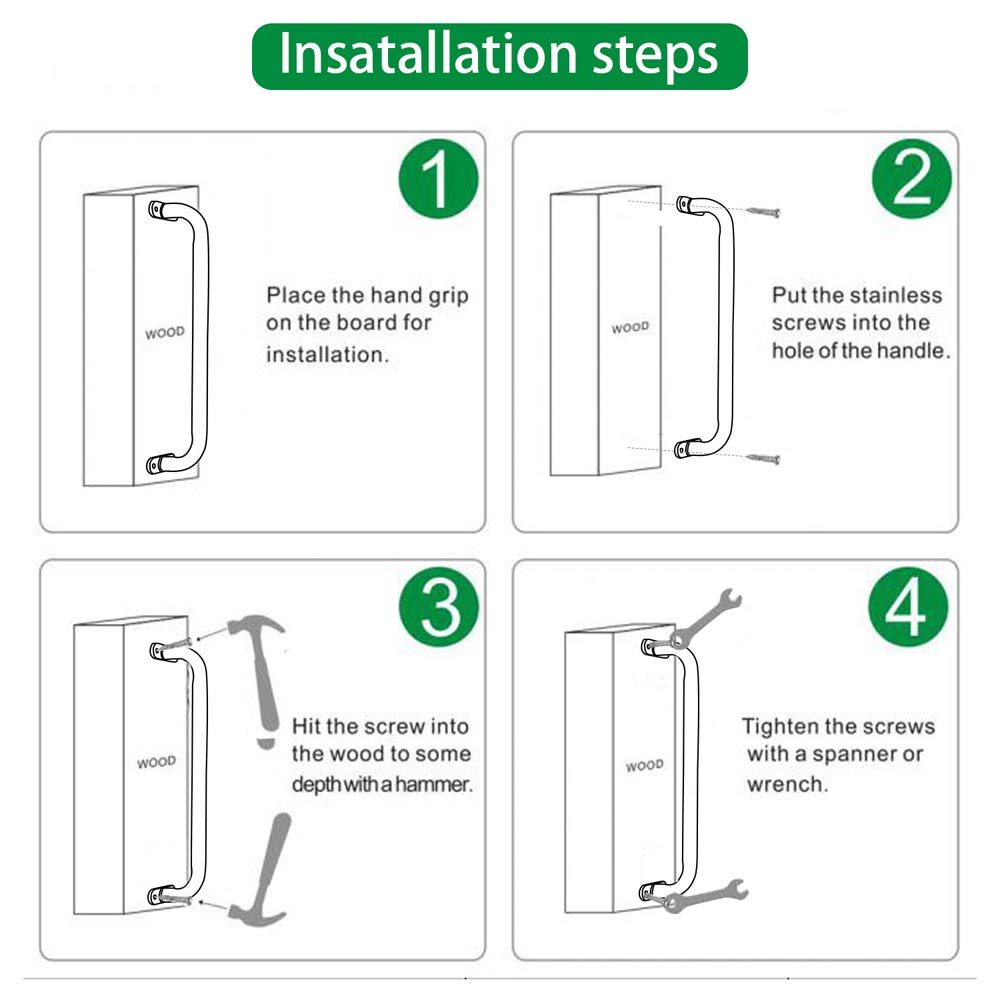 Insatallation steps

1

WOOD

Place the hand grip on the board for installation.

2

WOOD

Put the stainless screws into the hole of the handle.

3

WOOD

Hit the screw into the wood to some depth with a hammer.

4

WOOD

Tighten the screws with a spanner or wrench.