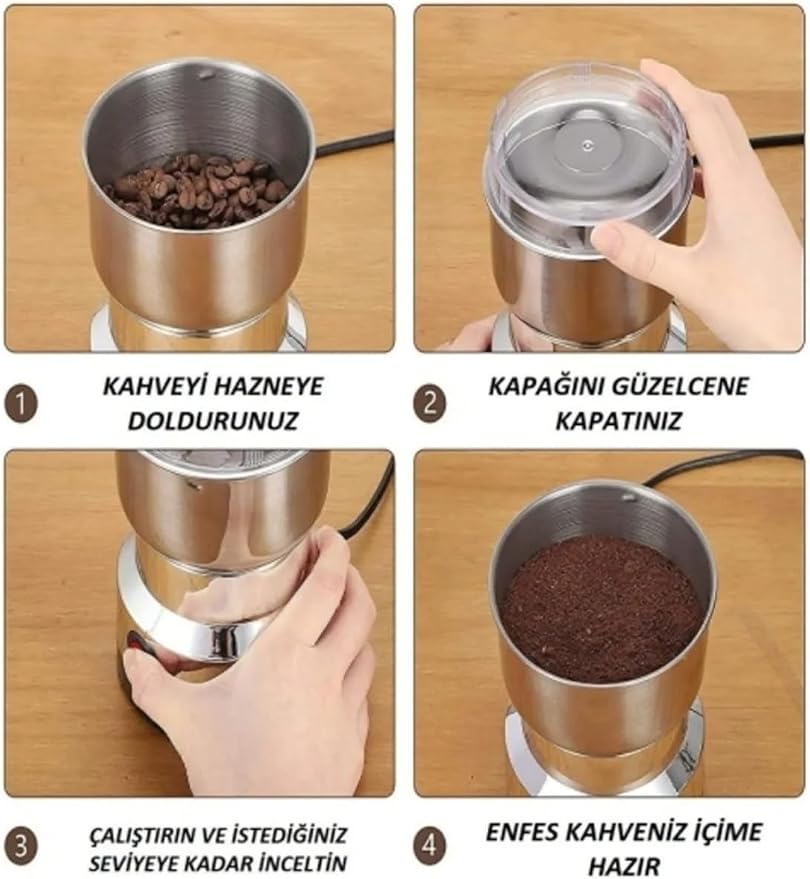 1

KAHVEYİ HAZNEYE DOLDURUNUZ

2

KAPAĞINI GÜZELCENE KAPATINIZ

3

ÇALIŞTIRIN VE İSTEDİĞİNİZ SEVİYEYE KADAR İNCELTİN

4

ENFES KAHVENİZ İÇİME HAZIR