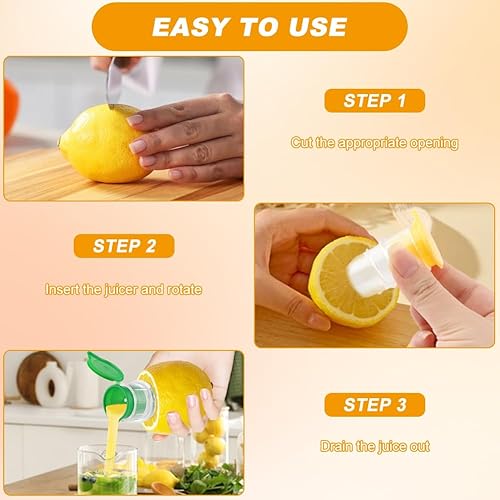 EASY TO USE

STEP 1

Cut the appropriate opening

STEP 2

Insert the juicer and rotate

STEP 3

Drain the juice out