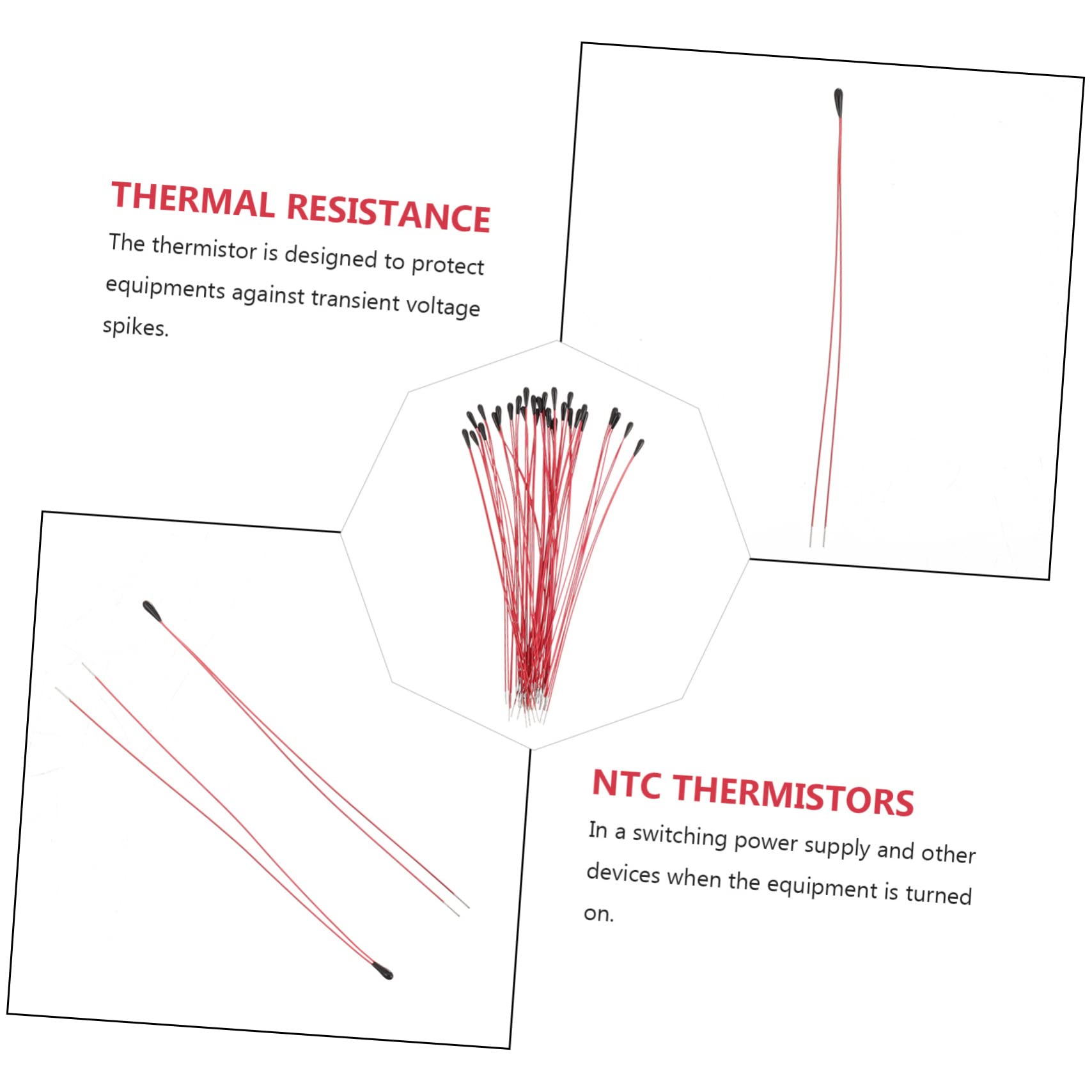 THERMAL RESISTANCE

The thermistor is designed to protect equipments against transient voltage spikes.

NTC THERMISTORS

In a switching power supply and other devices when the equipment is turned on.