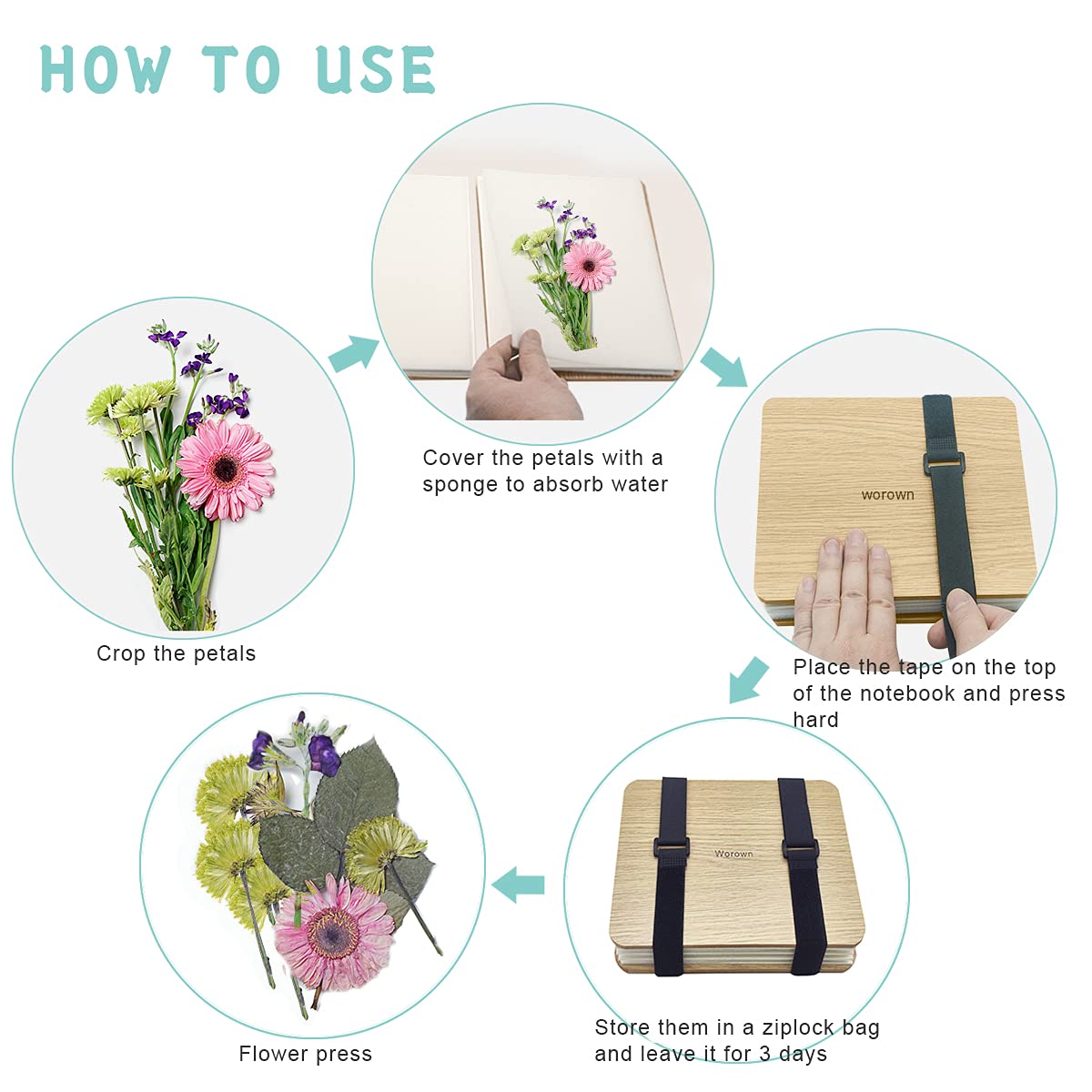 HOW TO USE

Crop the petals

Cover the petals with a sponge to absorb water

worown

Place the tape on the top of the notebook and press hard

Worown

Store them in a ziplock bag and leave it for 3 days

Flower press