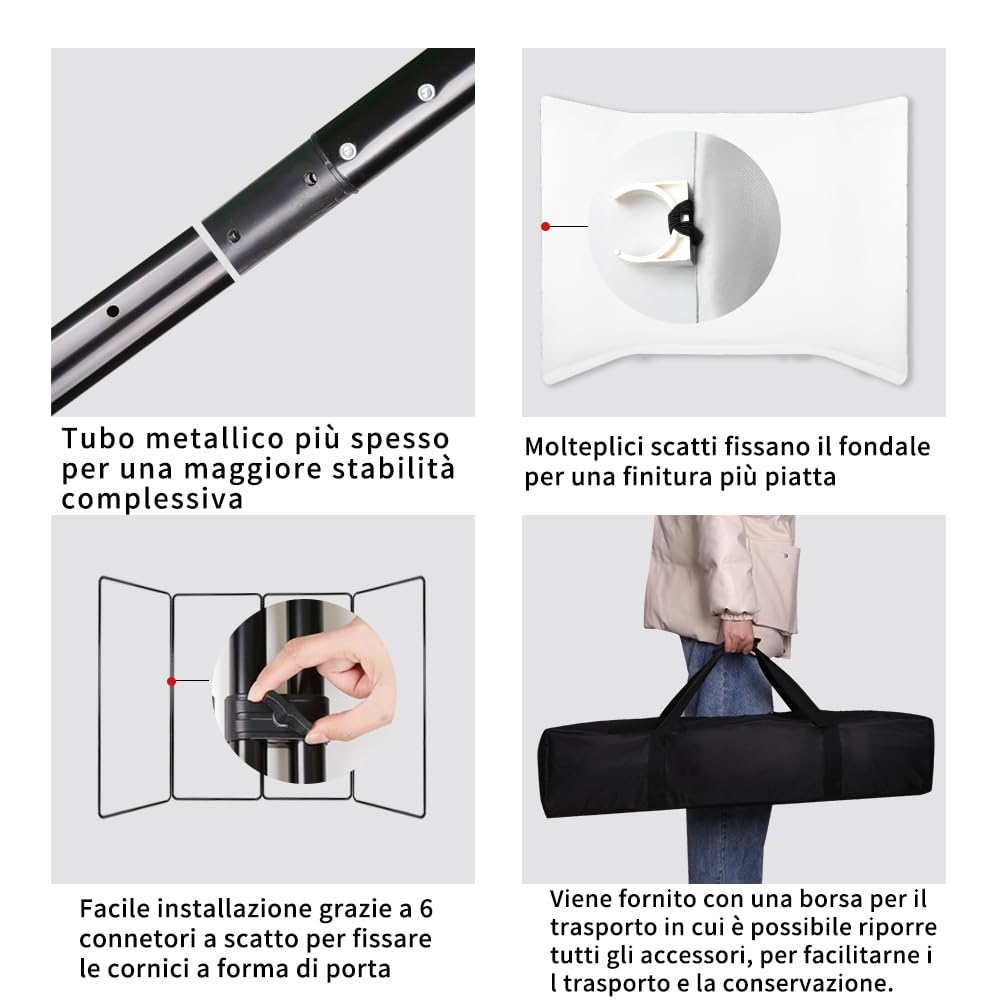 Tubo metallico più spesso per una maggiore stabilità complessiva

Molteplici scatti fissano il fondale per una finitura più piatta

Facile installazione grazie a 6 connetori a scatto per fissare le cornici a forma di porta

Viene fornito con una borsa per il trasporto in cui è possibile riporre tutti gli accessori, per facilitarne i l trasporto e la conservazione.