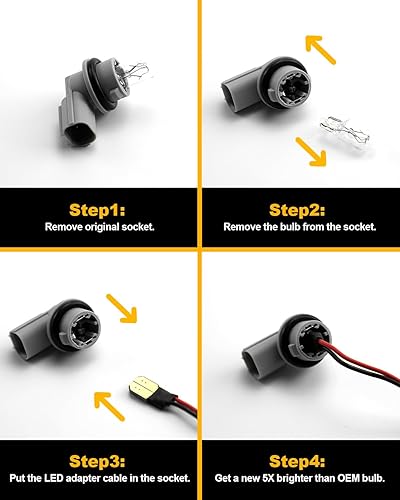 Step1:
Remove original socket.

Step2:
Remove the bulb from the socket.

Step3:
Put the LED adapter cable in the socket.

Step4:
Get a new 5X brighter than OEM bulb.