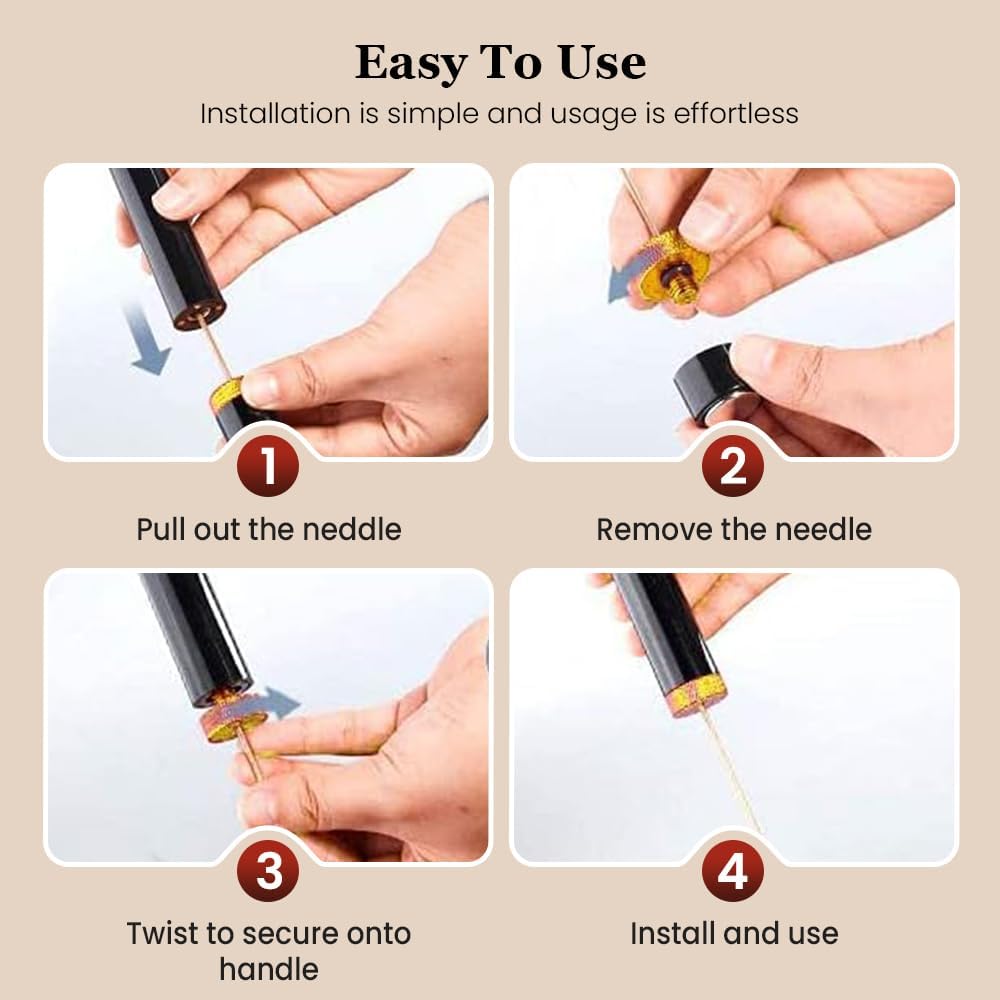 Easy To Use
Installation is simple and usage is effortless

1
Pull out the neddle

2
Remove the needle

3
Twist to secure onto handle

4
Install and use