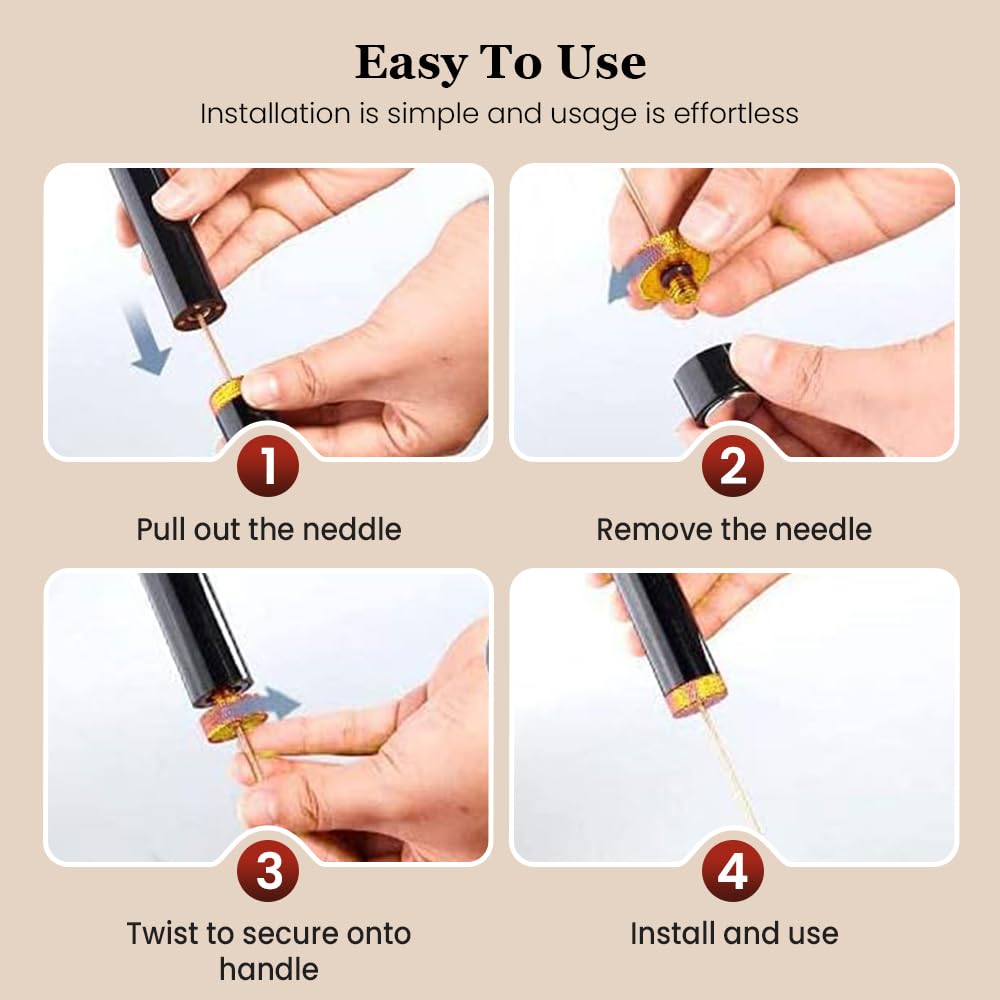 Easy To Use

Installation is simple and usage is effortless

1

Pull out the neddle

2

Remove the needle

3

Twist to secure onto handle

4

Install and use