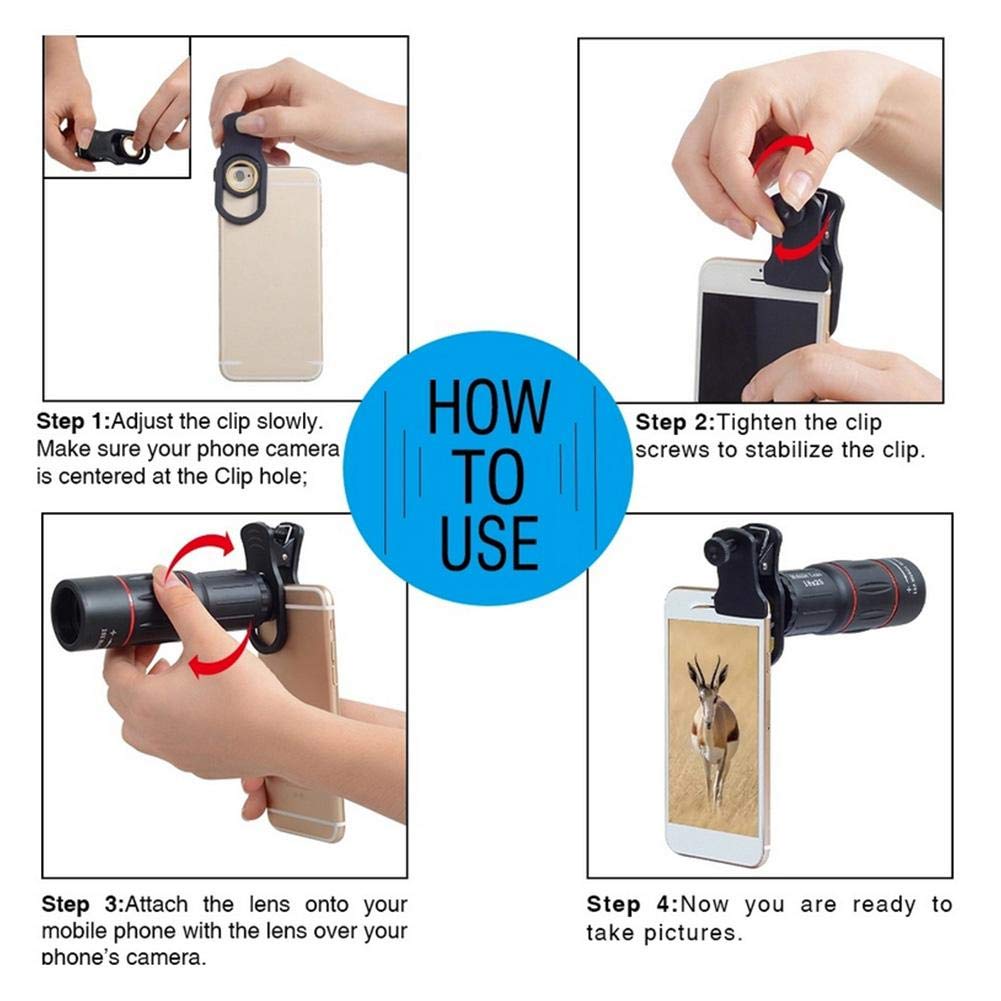 Step 1:Adjust the clip slowly. Make sure your phone camera is centered at the Clip hole;

HOW TO USE

Step 2:Tighten the clip screws to stabilize the clip.

Step 3:Attach the lens onto your mobile phone with the lens over your phone's camera.

Step 4:Now you are ready to take pictures.