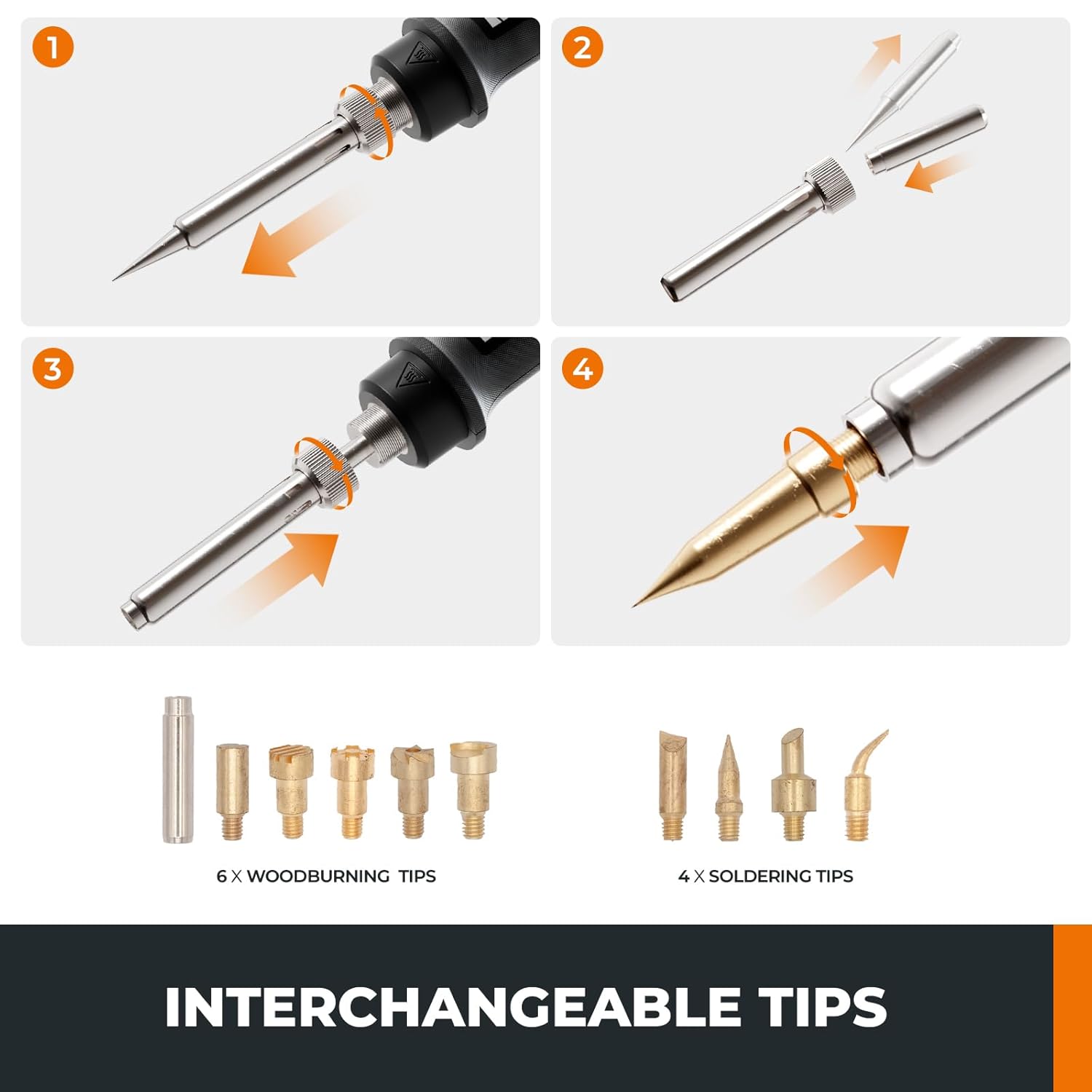 1

2

3

4

6 X WOODBURNING TIPS

4 X SOLDERING TIPS

INTERCHANGEABLE TIPS