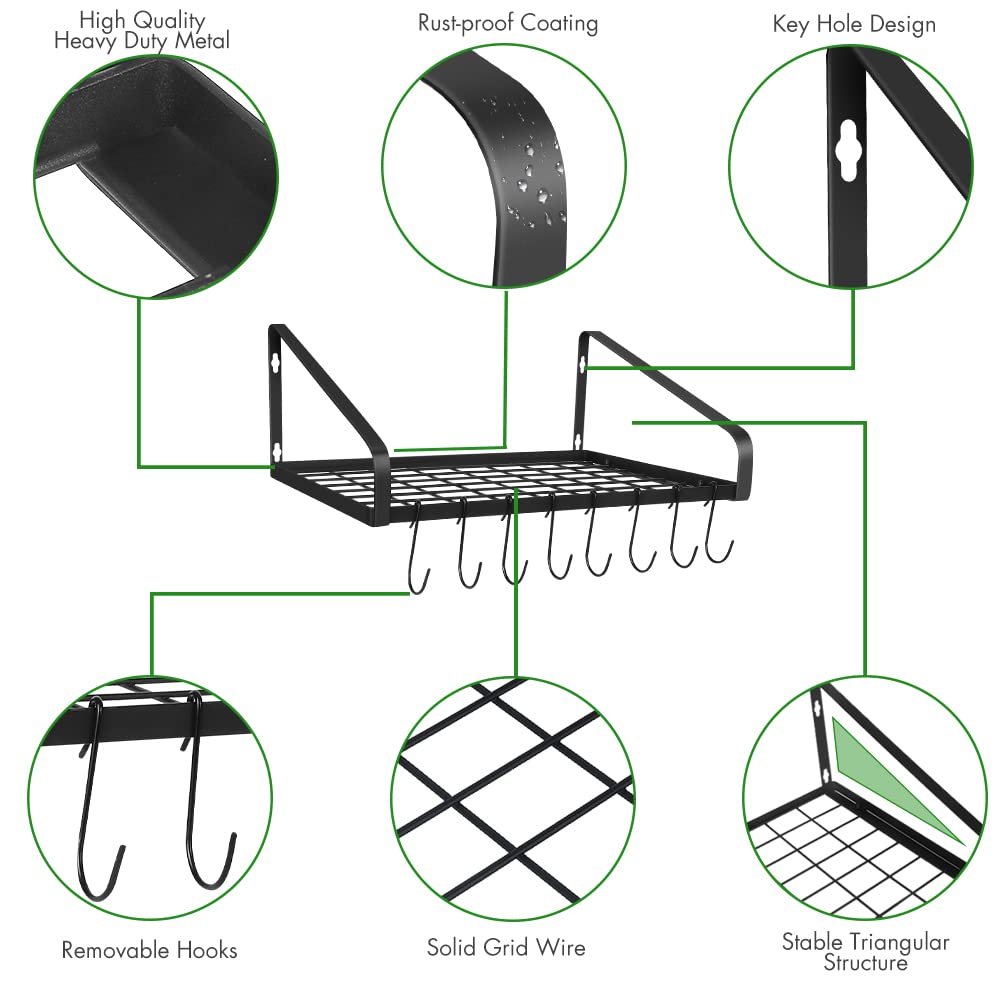 High Quality
Heavy Duty Metal

Rust-proof Coating

Key Hole Design

Removable Hooks

Solid Grid Wire

Stable Triangular
Structure