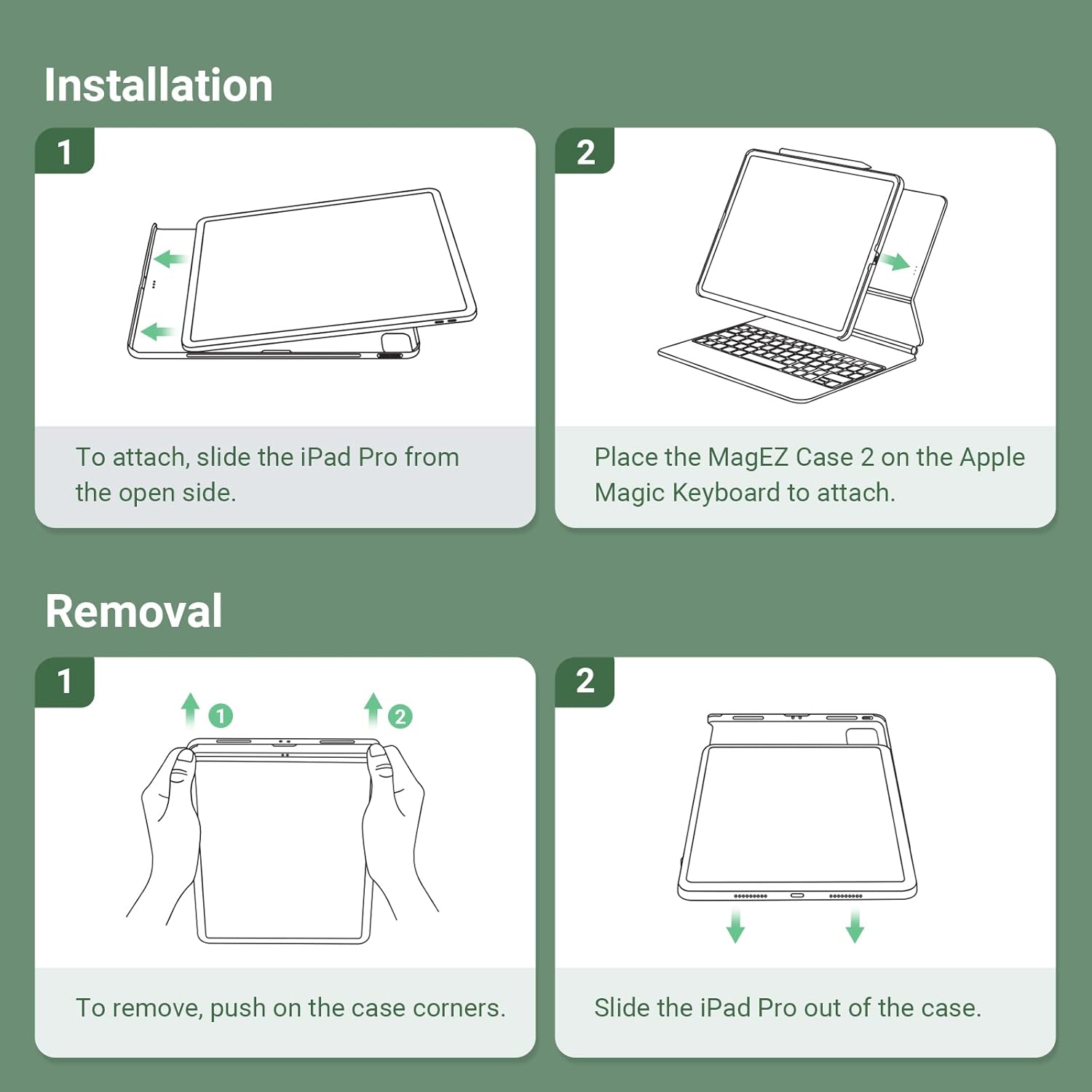 Installation

1

To attach, slide the iPad Pro from the open side.

2

Place the MagEZ Case 2 on the Apple Magic Keyboard to attach.

Removal

1

1 2

To remove, push on the case corners.

2

Slide the iPad Pro out of the case.