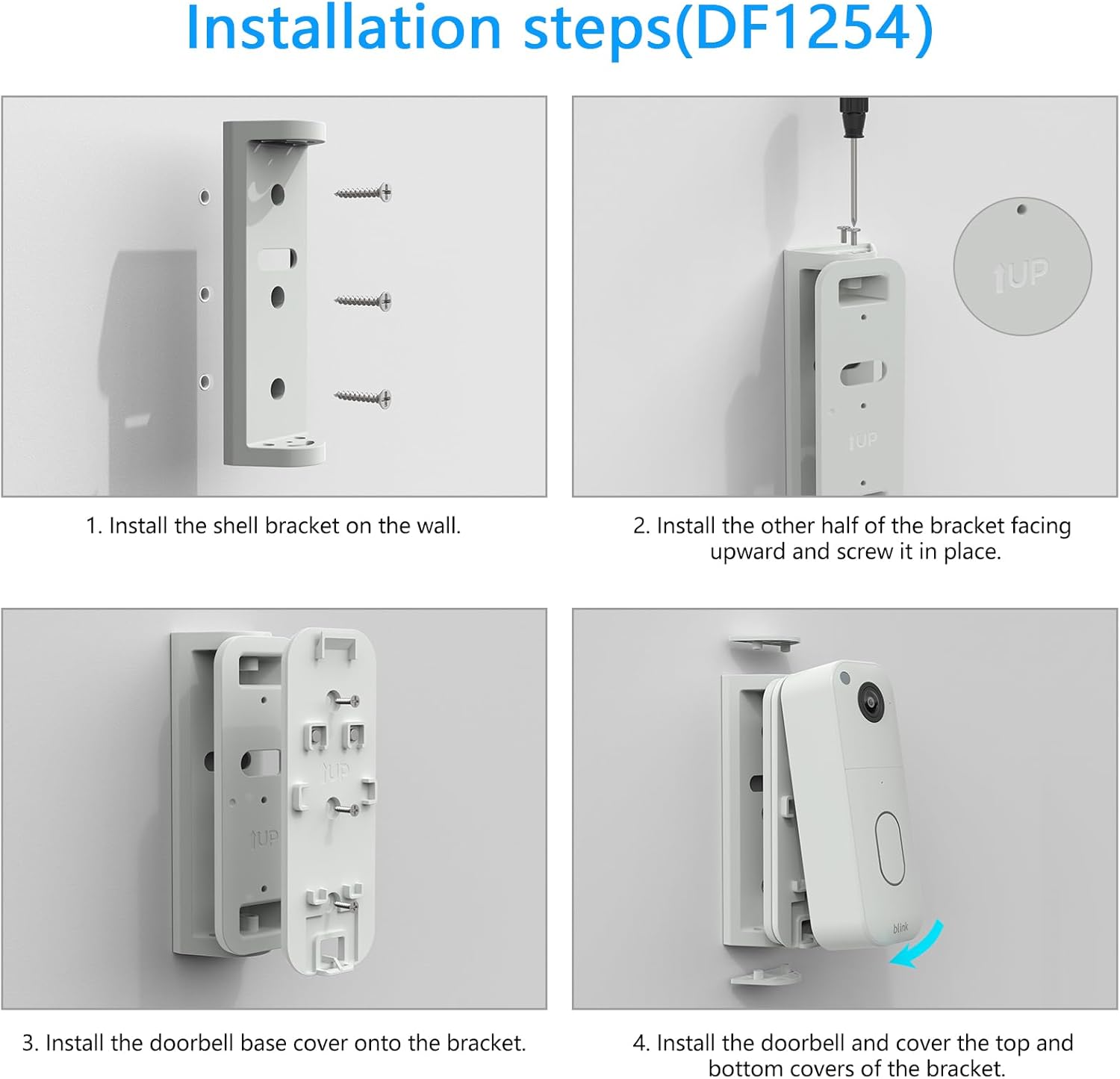 Installation steps(DF1254)

↑UP

↑UP

1. Install the shell bracket on the wall.

2. Install the other half of the bracket facing upward and screw it in place.

↑UP

↑UP

blink

3. Install the doorbell base cover onto the bracket.

4. Install the doorbell and cover the top and bottom covers of the bracket.