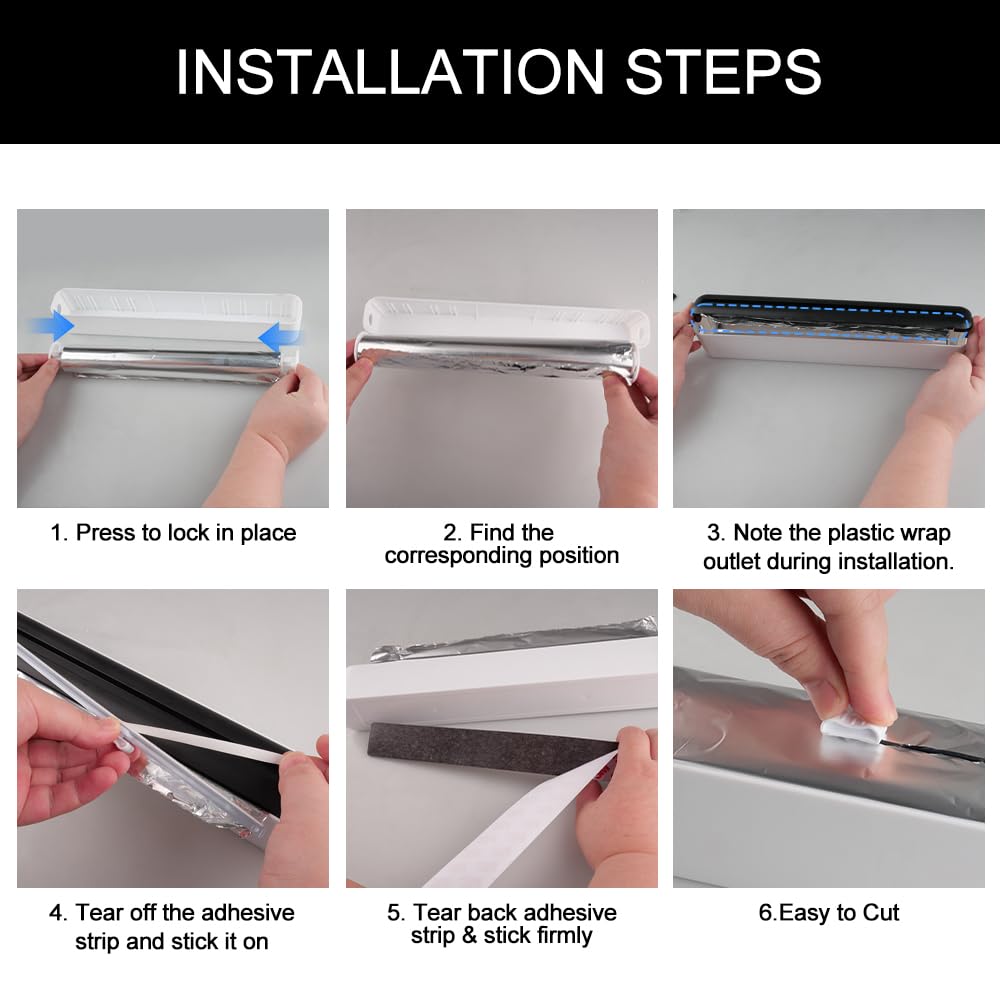 INSTALLATION STEPS

1. Press to lock in place

2. Find the corresponding position

3. Note the plastic wrap outlet during installation.

4. Tear off the adhesive strip and stick it on

5. Tear back adhesive strip & stick firmly

6.Easy to Cut