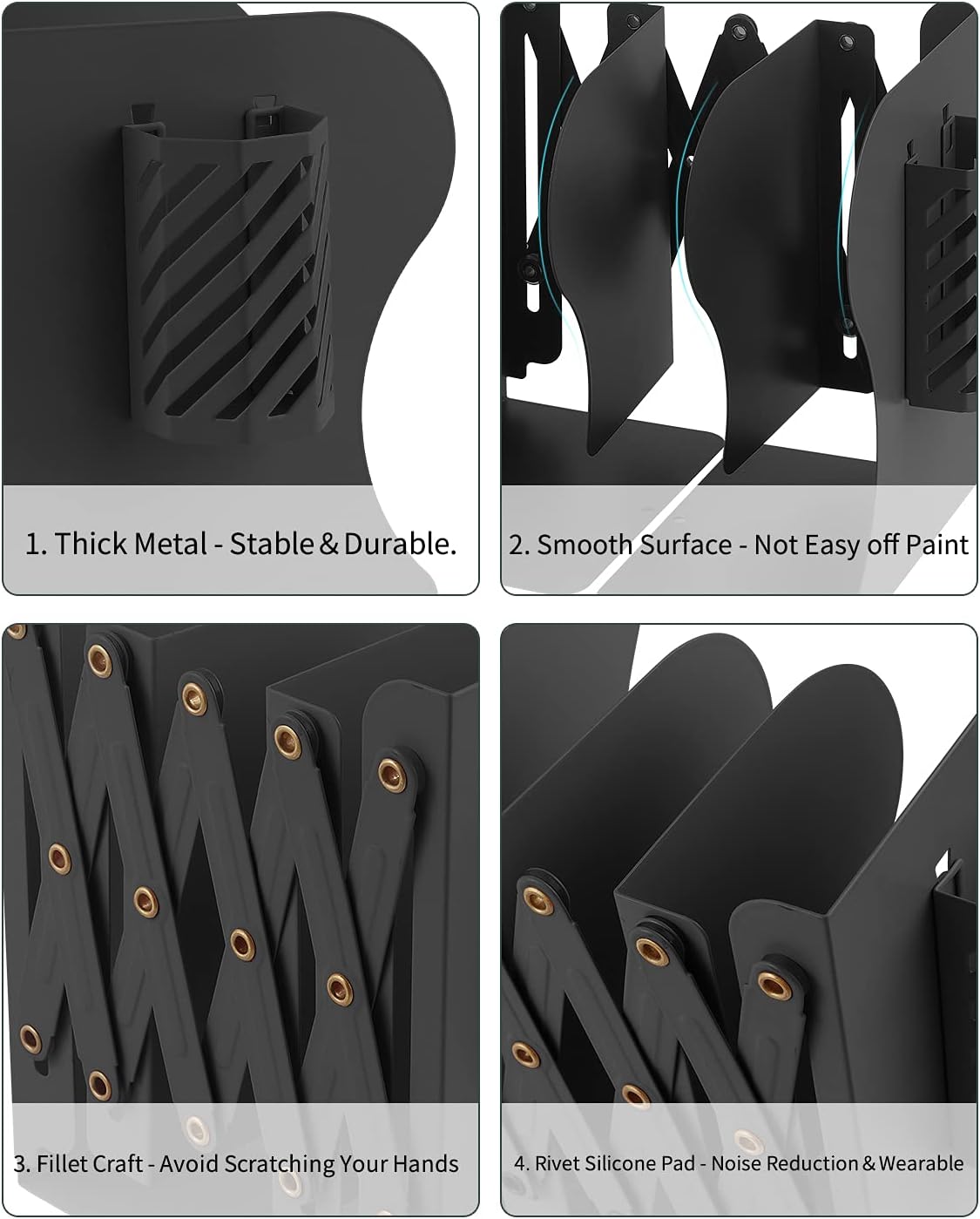 1. Thick Metal - Stable & Durable.

2. Smooth Surface - Not Easy off Paint

3. Fillet Craft - Avoid Scratching Your Hands

4. Rivet Silicone Pad - Noise Reduction & Wearable