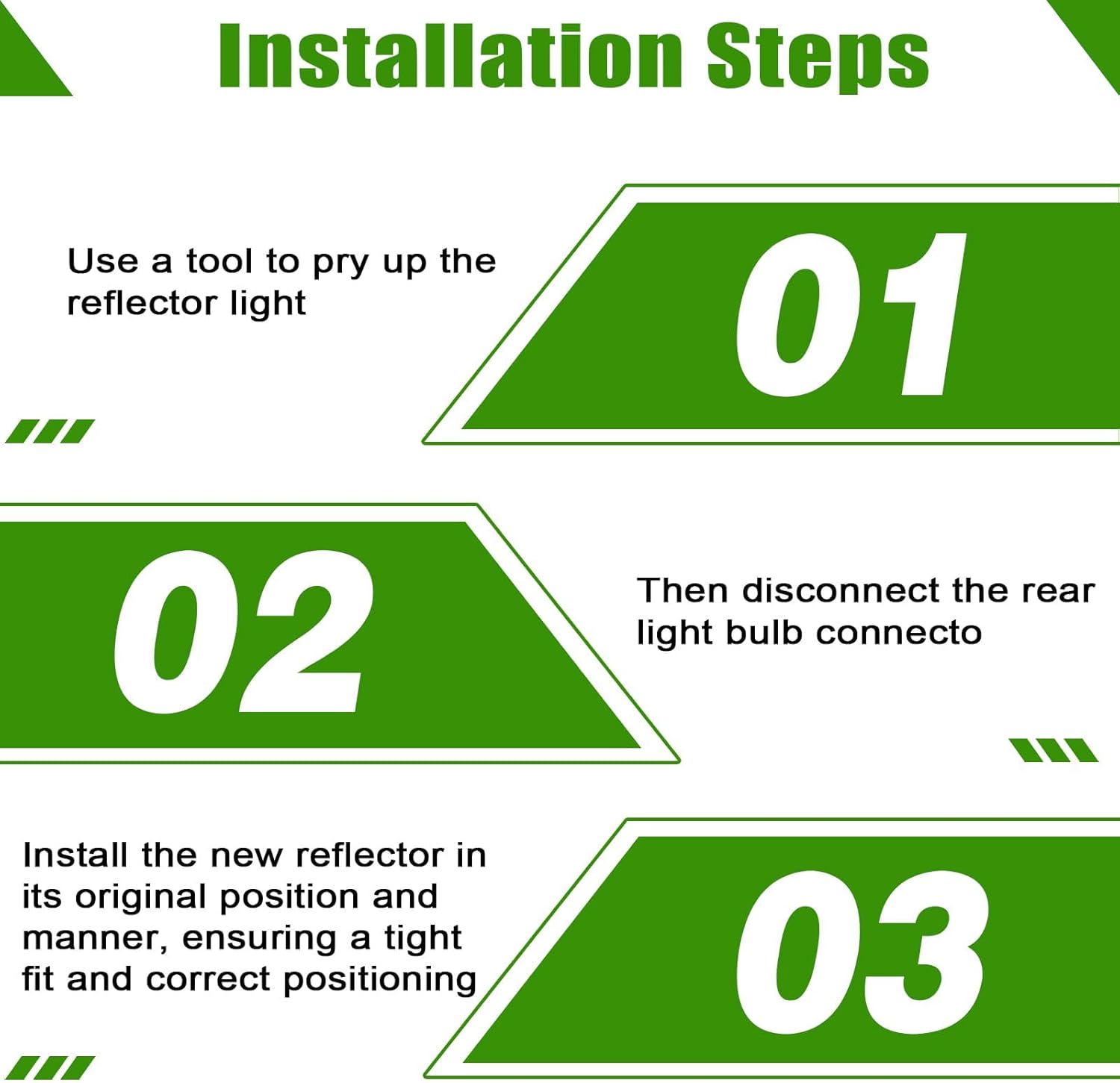 Installation Steps

Use a tool to pry up the reflector light

01

02

Then disconnect the rear light bulb connecto

Install the new reflector in its original position and manner, ensuring a tight fit and correct positioning

03