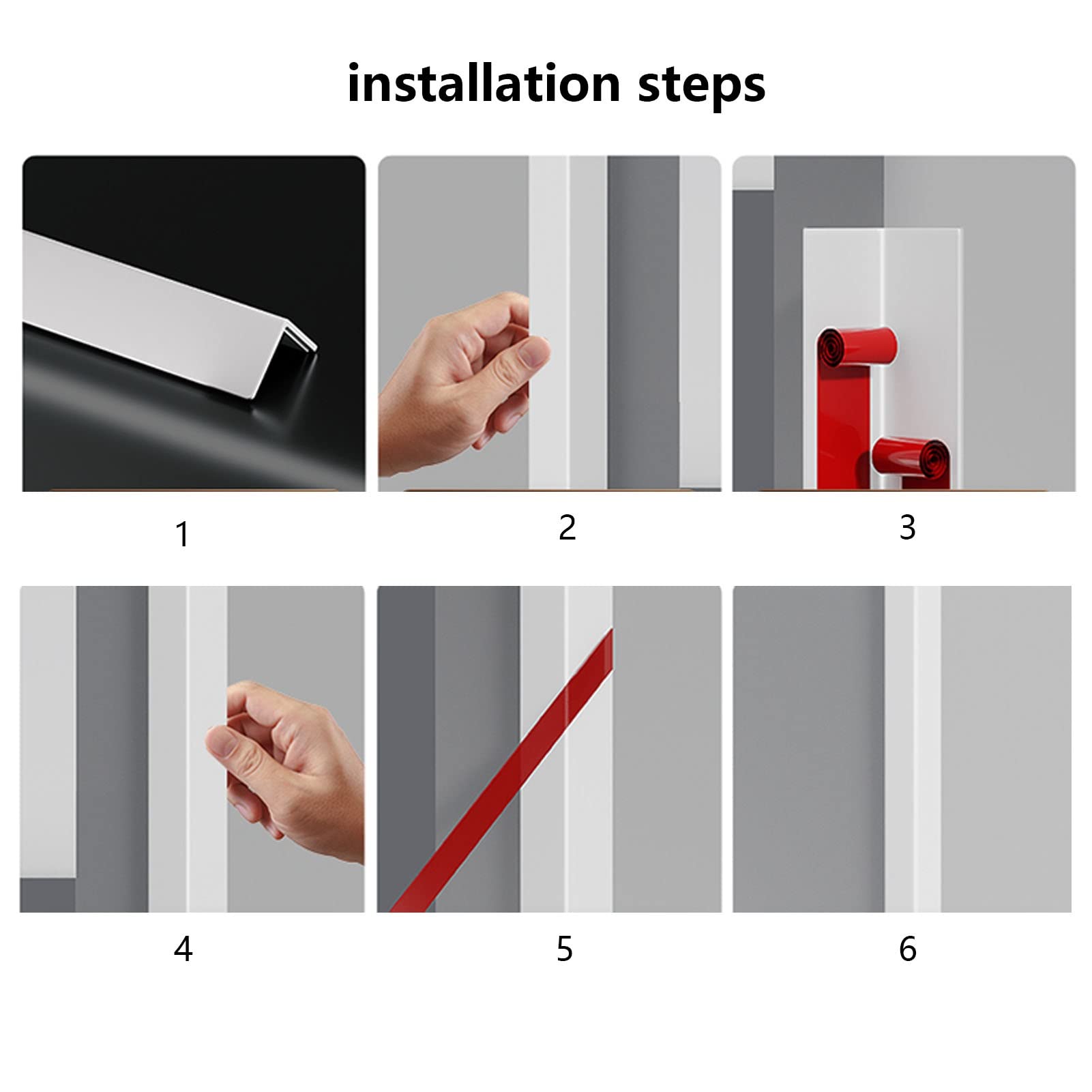 installation steps

1

2

3

4

5

6