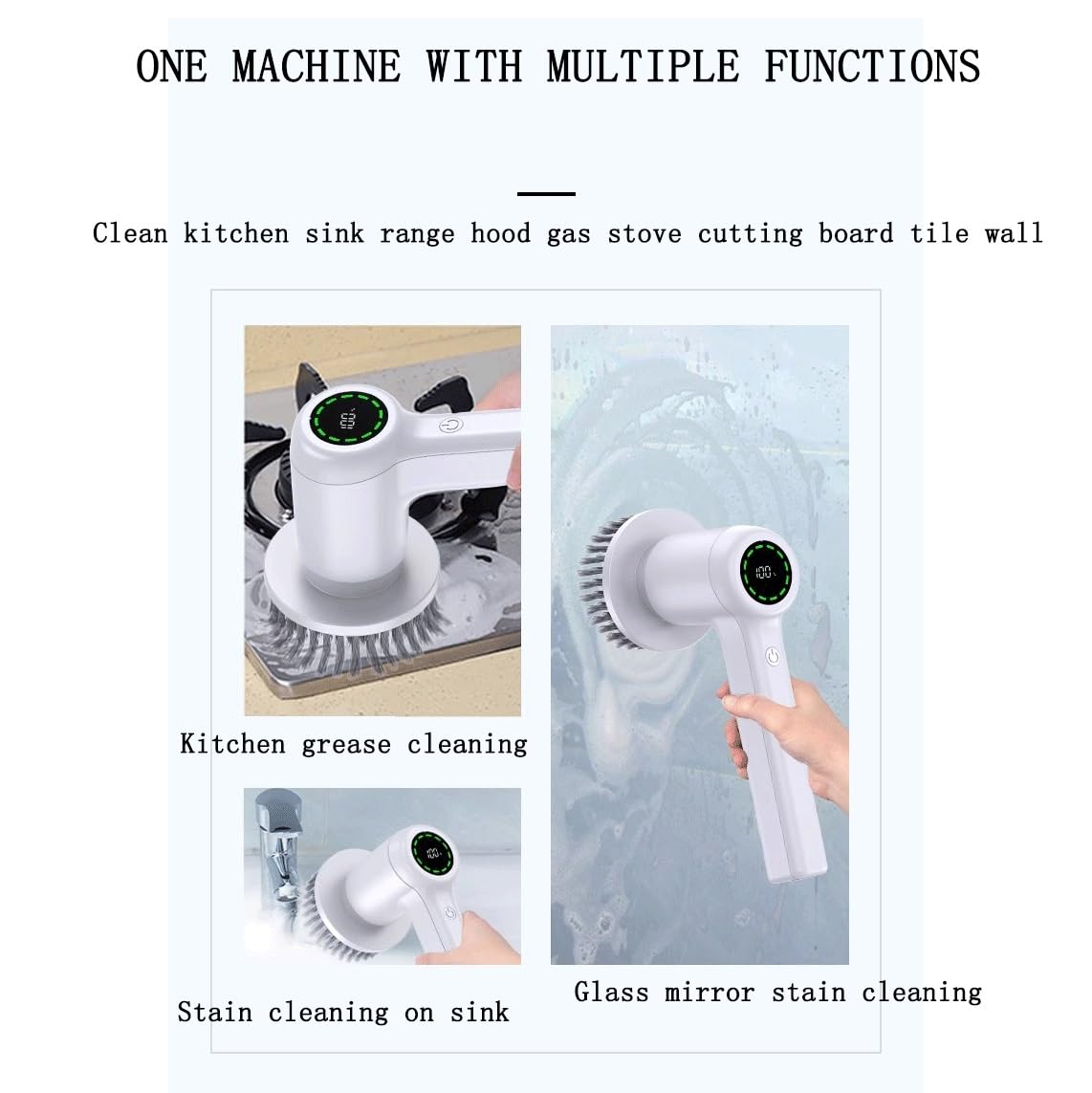 ONE MACHINE WITH MULTIPLE FUNCTIONS

Clean kitchen sink range hood gas stove cutting board tile wall

100

Kitchen grease cleaning

100

Stain cleaning on sink

100

Glass mirror stain cleaning