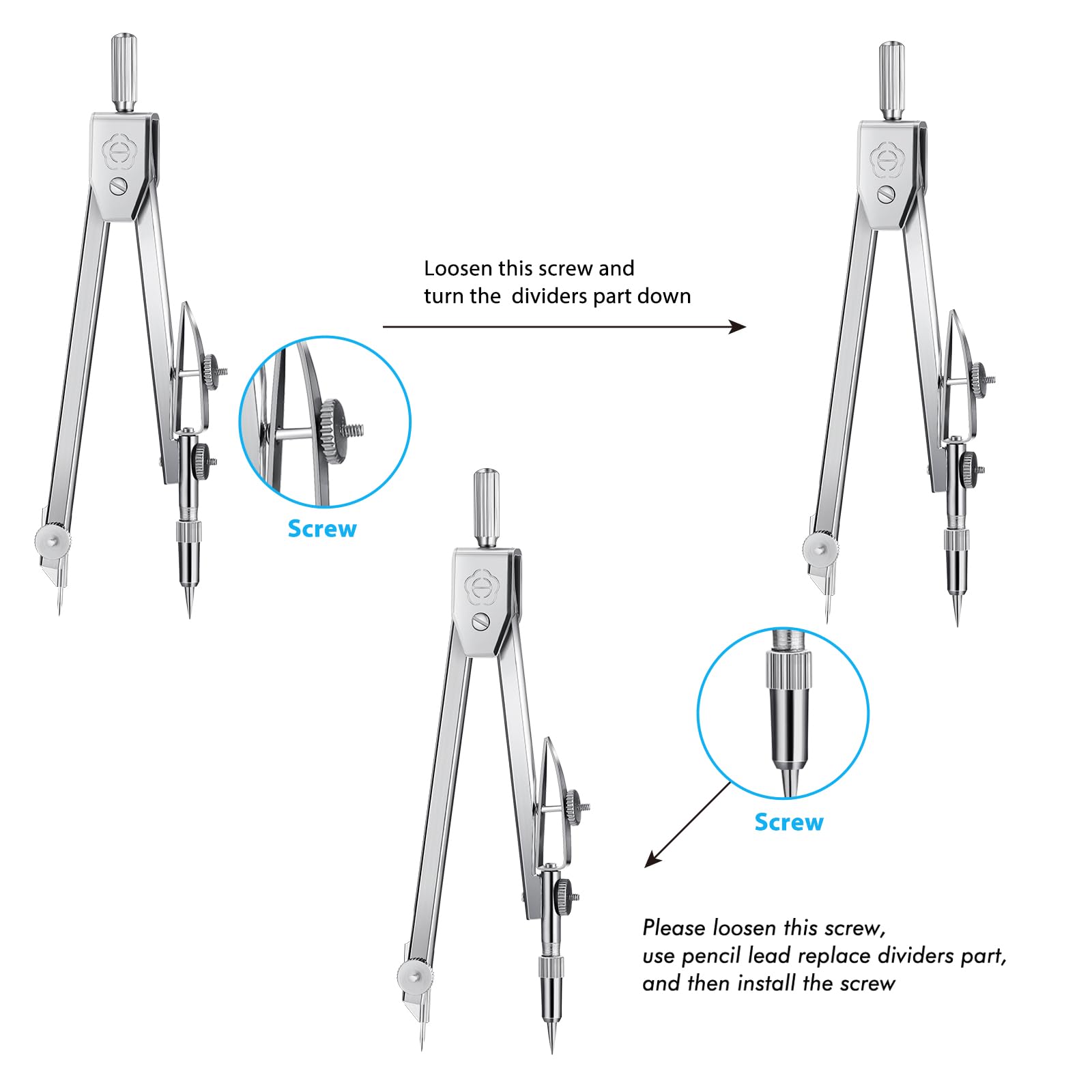 Loosen this screw and turn the dividers part down

Screw

Screw

Please loosen this screw, use pencil lead replace dividers part, and then install the screw