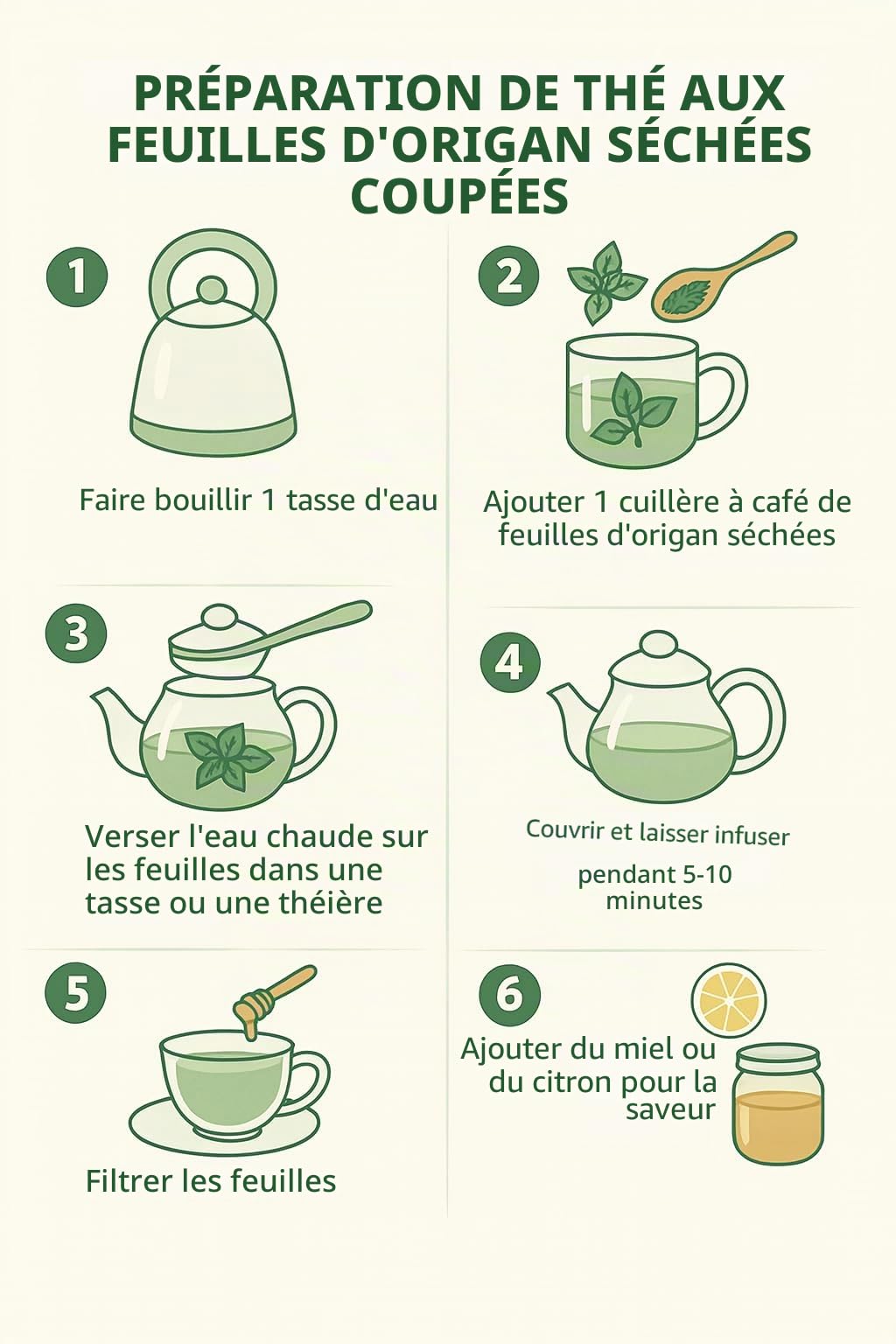 PRÉPARATION DE THÉ AUX FEUILLES D'ORIGAN SÉCHÉES COUPÉES

1

Faire bouillir 1 tasse d'eau

2

Ajouter 1 cuillère à café de feuilles d'origan séchées

3

Verser l'eau chaude sur les feuilles dans une tasse ou une théière

4

Couvrir et laisser infuser

pendant 5-10 minutes

5

Filtrer les feuilles

6

Ajouter du miel ou du citron pour la saveur