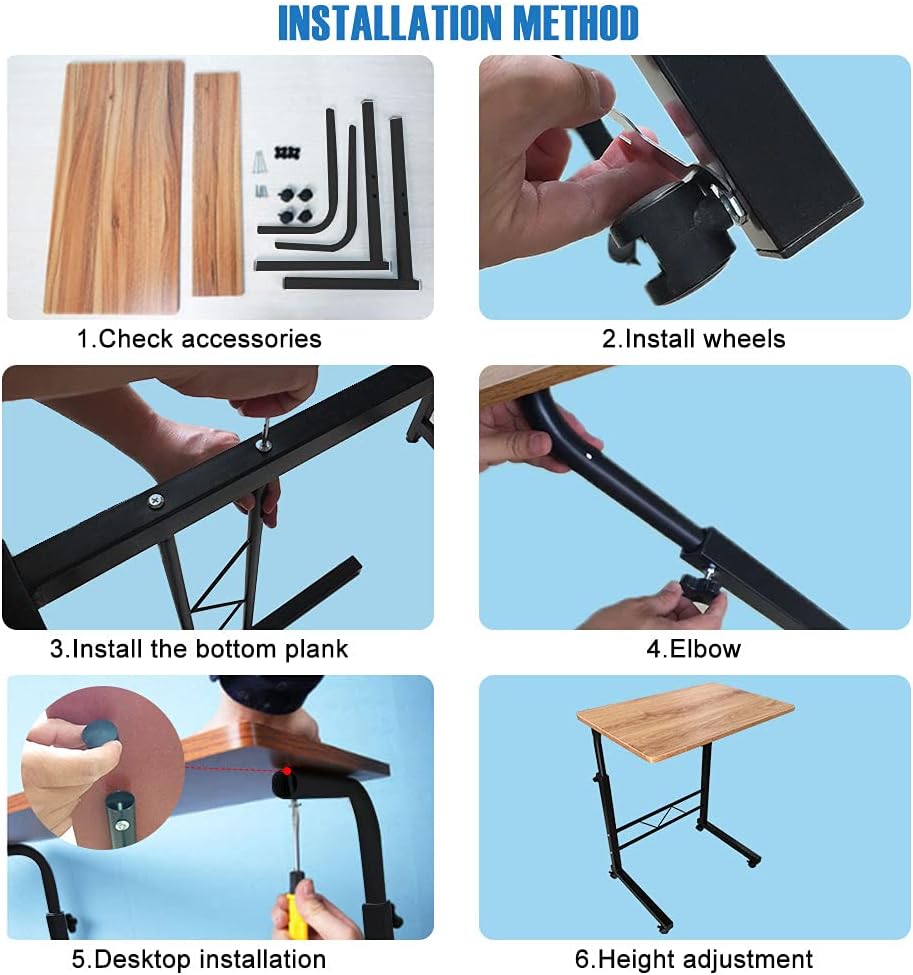 INSTALLATION METHOD

1.Check accessories

2.Install wheels

3.Install the bottom plank

4.Elbow

5.Desktop installation

6.Height adjustment