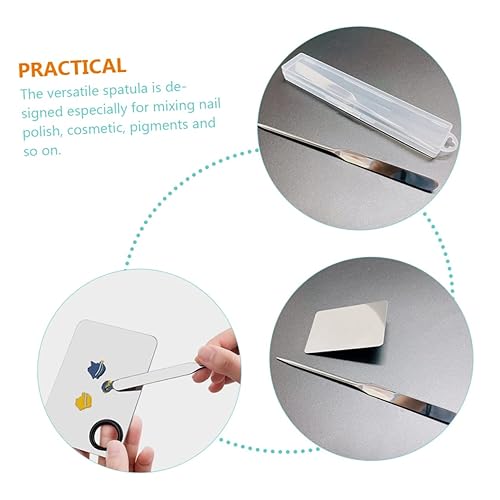 PRACTICAL

The versatile spatula is designed especially for mixing nail polish, cosmetic, pigments and so on.