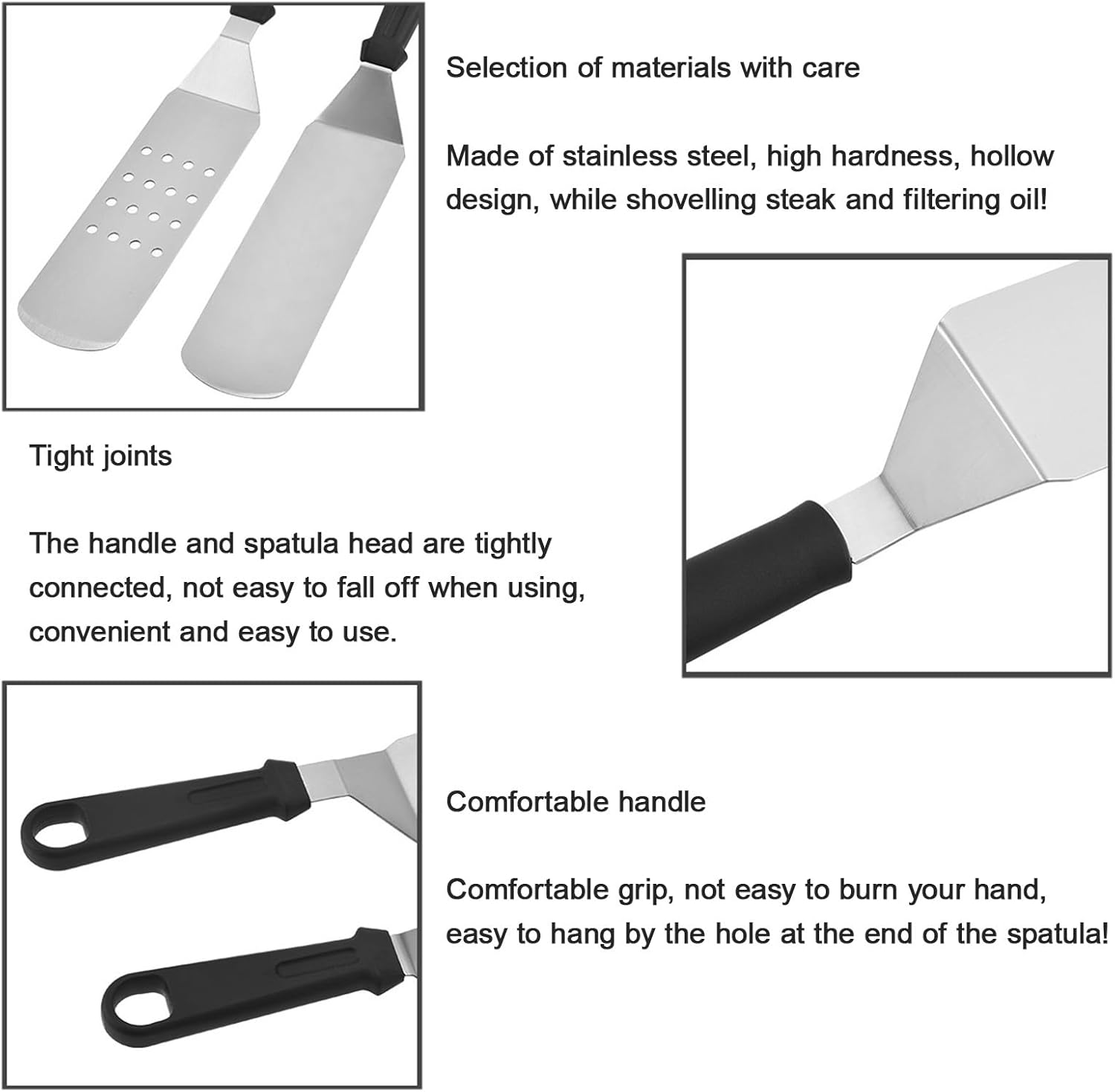 Selection of materials with care

Made of stainless steel, high hardness, hollow design, while shovelling steak and filtering oil!

Tight joints

The handle and spatula head are tightly connected, not easy to fall off when using, convenient and easy to use.

Comfortable handle

Comfortable grip, not easy to burn your hand, easy to hang by the hole at the end of the spatula!