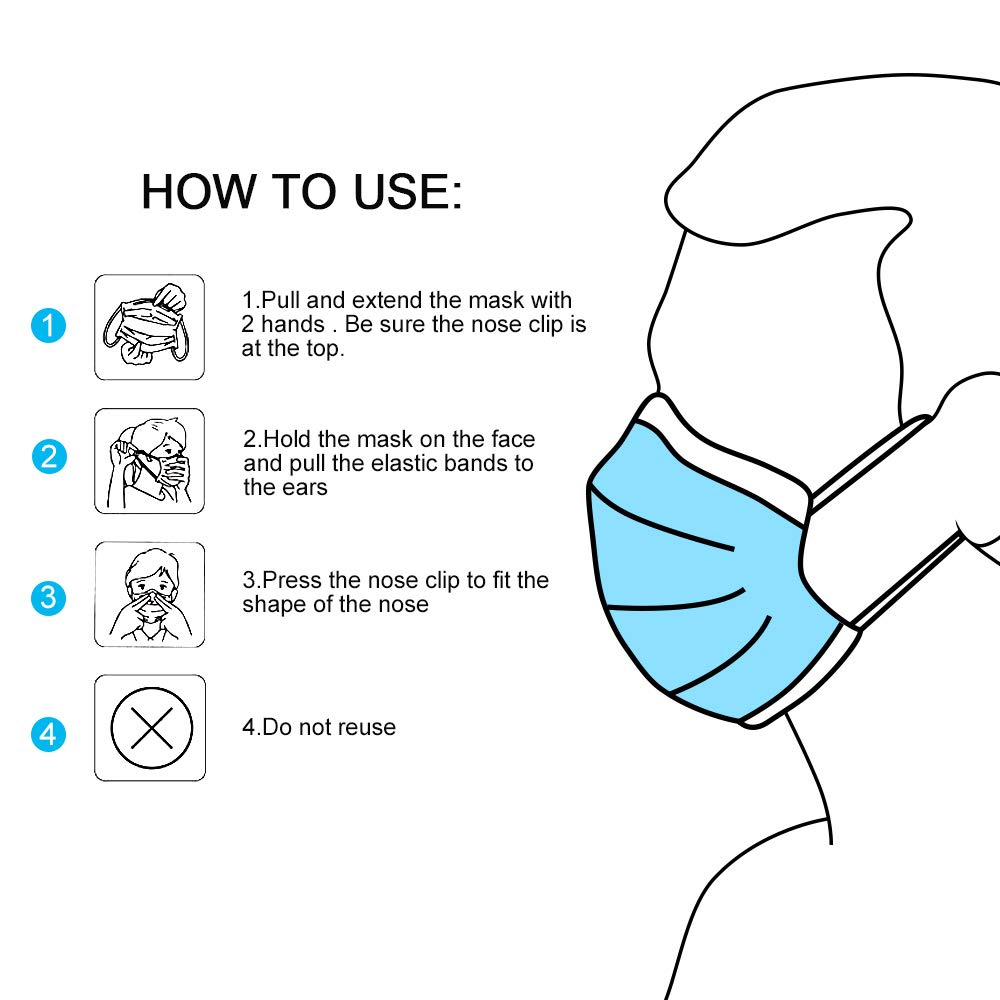 HOW TO USE:

1

1.Pull and extend the mask with 2 hands . Be sure the nose clip is at the top.

2

2.Hold the mask on the face and pull the elastic bands to the ears

3

3.Press the nose clip to fit the shape of the nose

4

4.Do not reuse