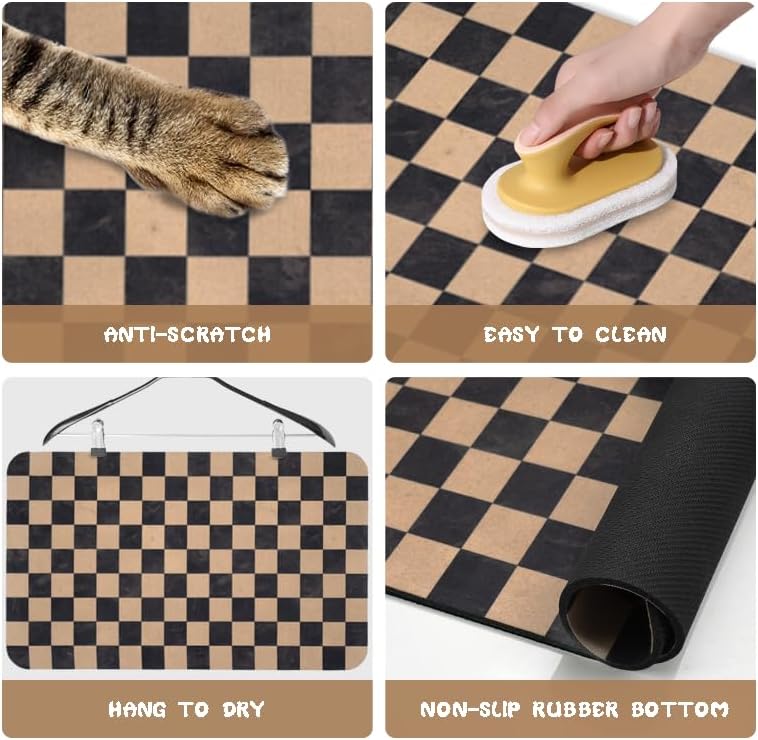 ANTI-SCRATCH

EASY TO CLEAN

HANG TO DRY

NON-SLIP RUBBER BOTTOM