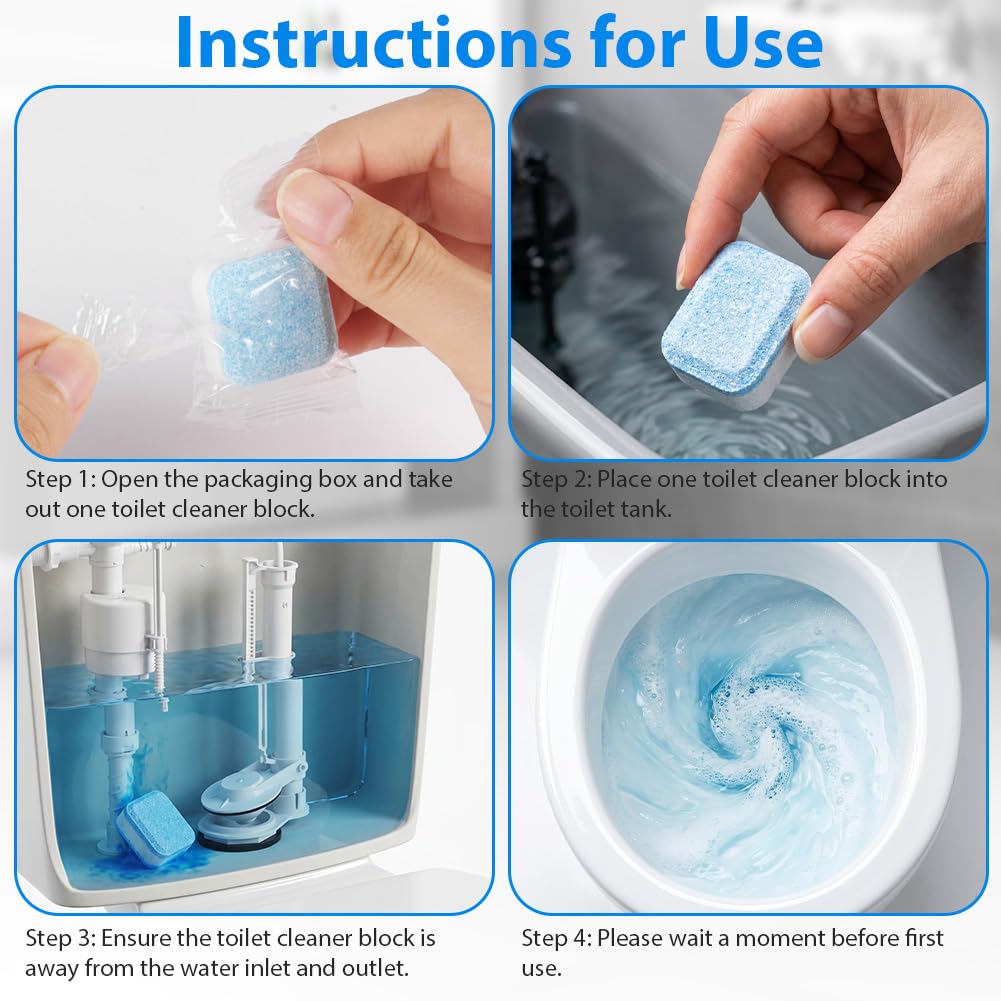 Instructions for Use

Step 1: Open the packaging box and take out one toilet cleaner block.

Step 2: Place one toilet cleaner block into the toilet tank.

Step 3: Ensure the toilet cleaner block is away from the water inlet and outlet.

Step 4: Please wait a moment before first use.