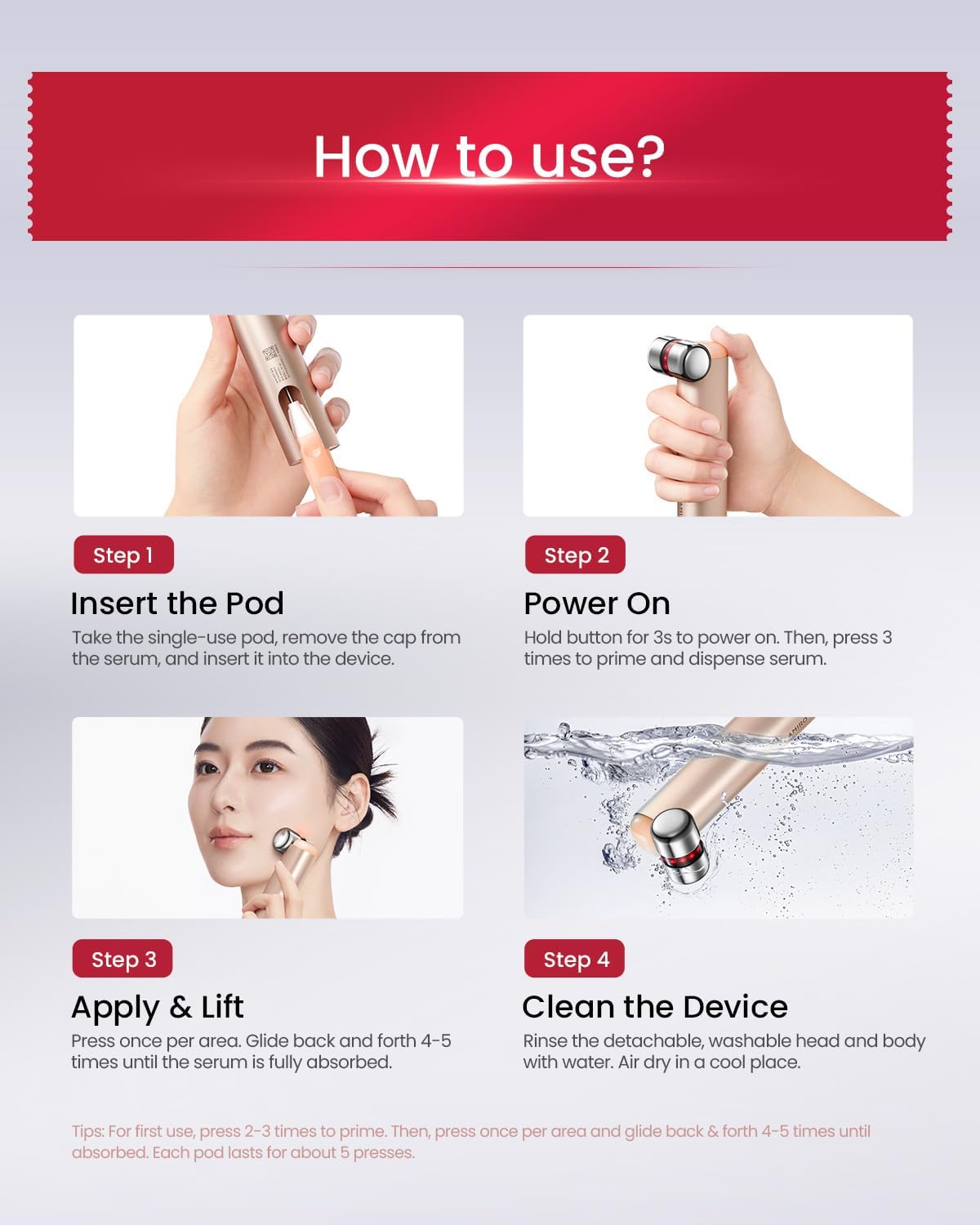 How to use?

Step 1

Insert the Pod

Take the single-use pod, remove the cap from the serum, and insert it into the device.

Step 2

Power On

Hold button for 3s to power on. Then, press 3 times to prime and dispense serum.

Step 3

Apply & Lift

Press once per area. Glide back and forth 4-5 times until the serum is fully absorbed.

Step 4

Clean the Device

Rinse the detachable, washable head and body with water. Air dry in a cool place.

Tips: For first use, press 2-3 times to prime. Then, press once per area and glide back & forth 4-5 times until absorbed. Each pod lasts for about 5 presses.