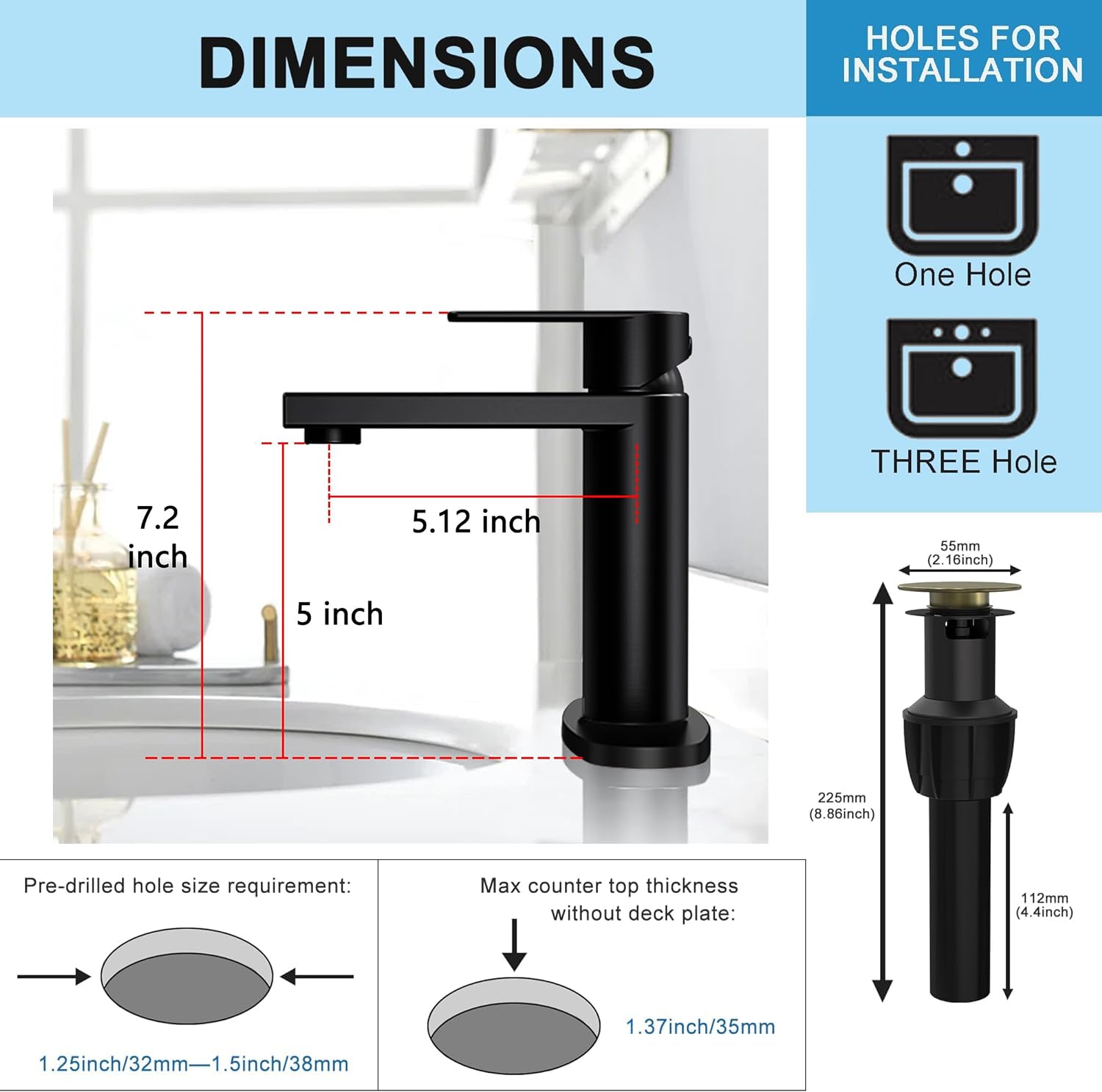 DIMENSIONS

HOLES FOR INSTALLATION

One Hole

THREE Hole

7.2 inch

5.12 inch

5 inch

55mm (2.16inch)

225mm (8.86inch)

112mm (4.4inch)

Pre-drilled hole size requirement:

1.25inch/32mm—1.5inch/38mm

Max counter top thickness without deck plate:

1.37inch/35mm