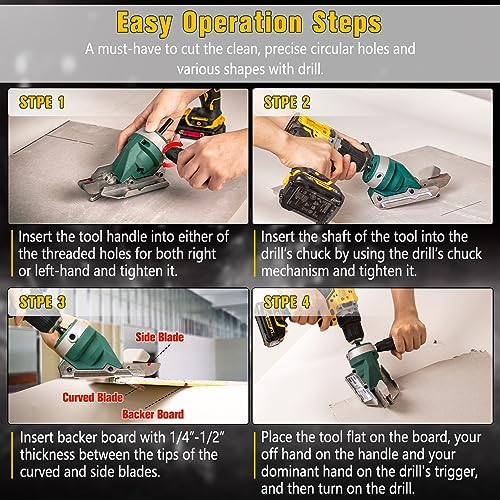 Easy Operation Steps

A must-have to cut the clean, precise circular holes and various shapes with drill.

STPE 1

Insert the tool handle into either of the threaded holes for both right or left-hand and tighten it.

STPE 2

Insert the shaft of the tool into the drill's chuck by using the drill's chuck mechanism and tighten it.

STPE 3

Side Blade

Curved Blade

Backer Board

Insert backer board with 1/4"-1/2" thickness between the tips of the curved and side blades.

STPE 4

Place the tool flat on the board, your off hand on the handle and your dominant hand on the drill's trigger, and then turn on the drill.