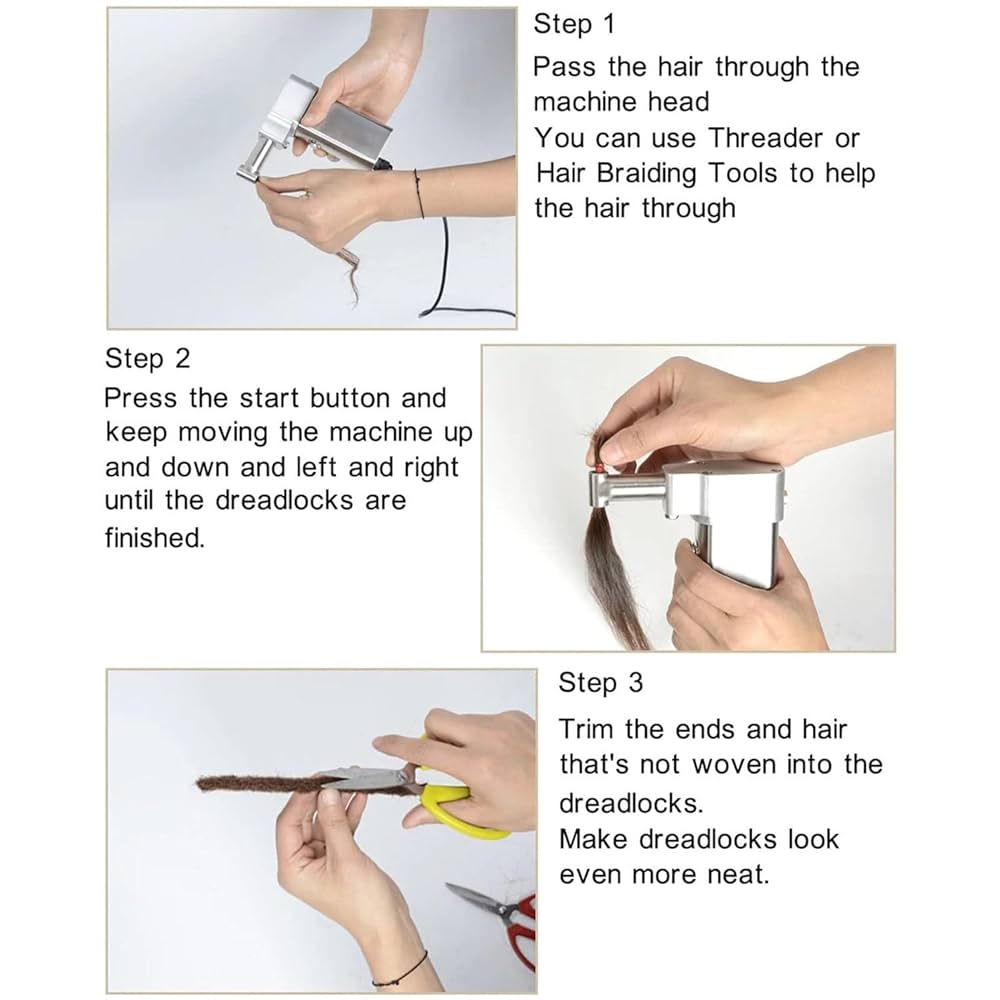 Step 1
Pass the hair through the machine head
You can use Threader or Hair Braiding Tools to help the hair through

Step 2
Press the start button and keep moving the machine up and down and left and right until the dreadlocks are finished.

Step 3
Trim the ends and hair that's not woven into the dreadlocks.
Make dreadlocks look even more neat.