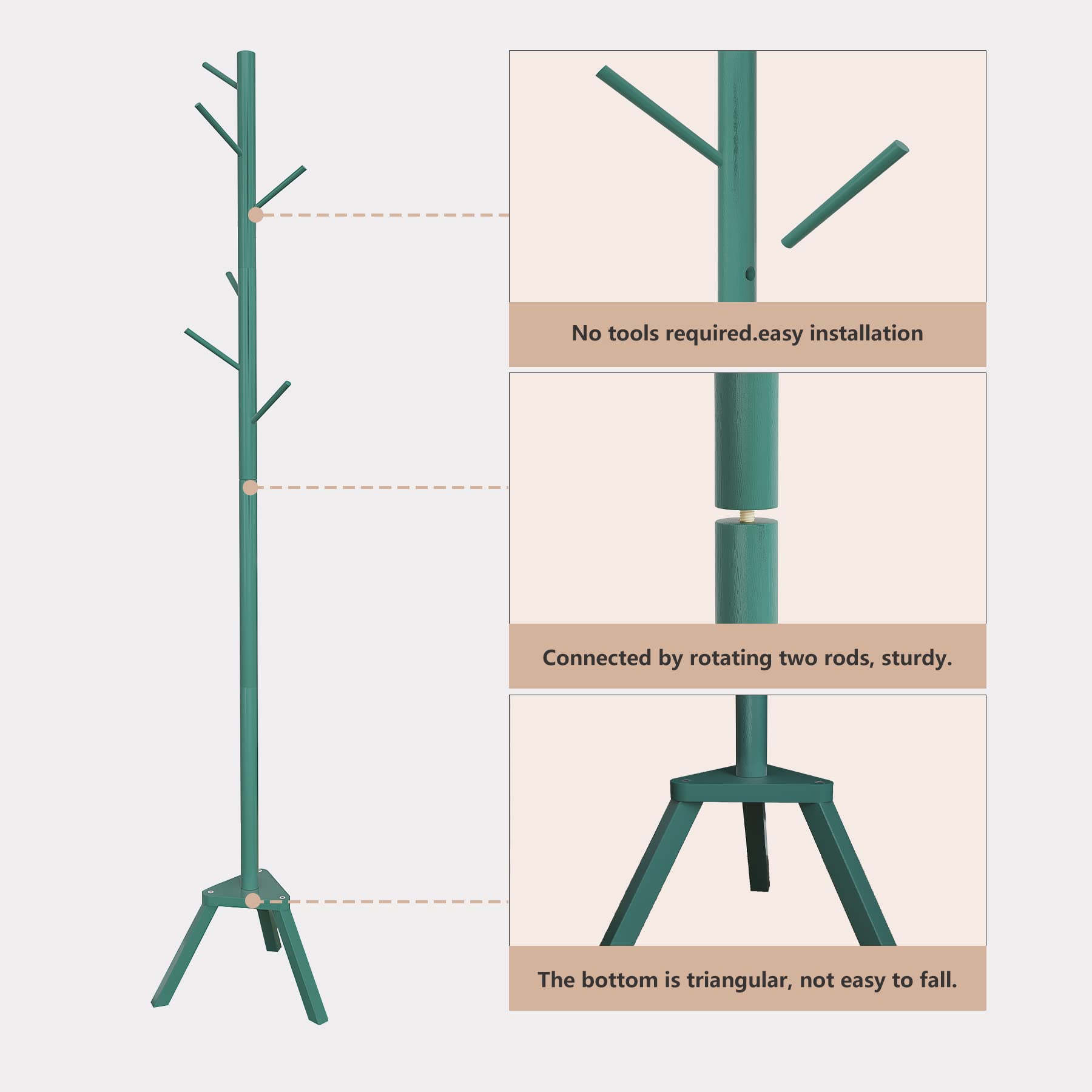 No tools required.easy installation

Connected by rotating two rods, sturdy.

The bottom is triangular, not easy to fall.