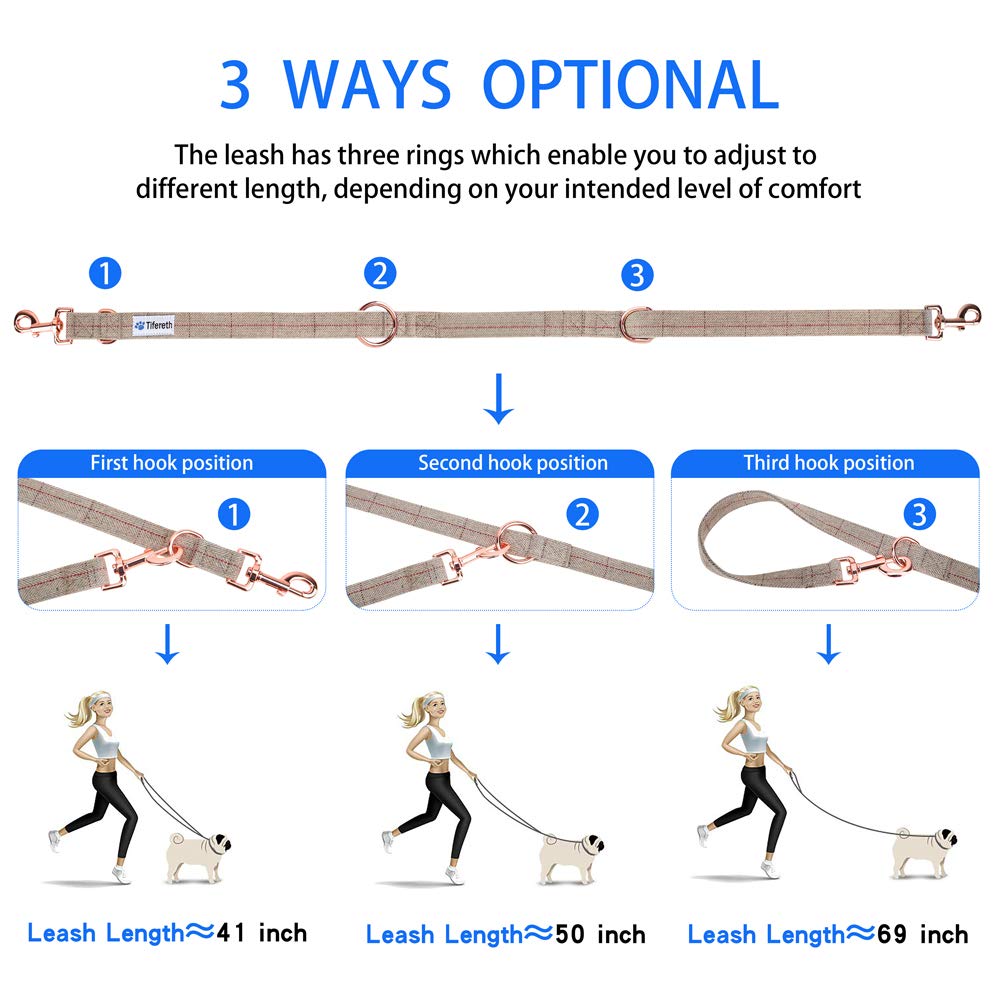 3 WAYS OPTIONAL

The leash has three rings which enable you to adjust to different length, depending on your intended level of comfort

1

2

3

Tifereth

First hook position

1

Second hook position

2

Third hook position

3

Leash Length≈41 inch

Leash Length≈50 inch

Leash Length≈69 inch