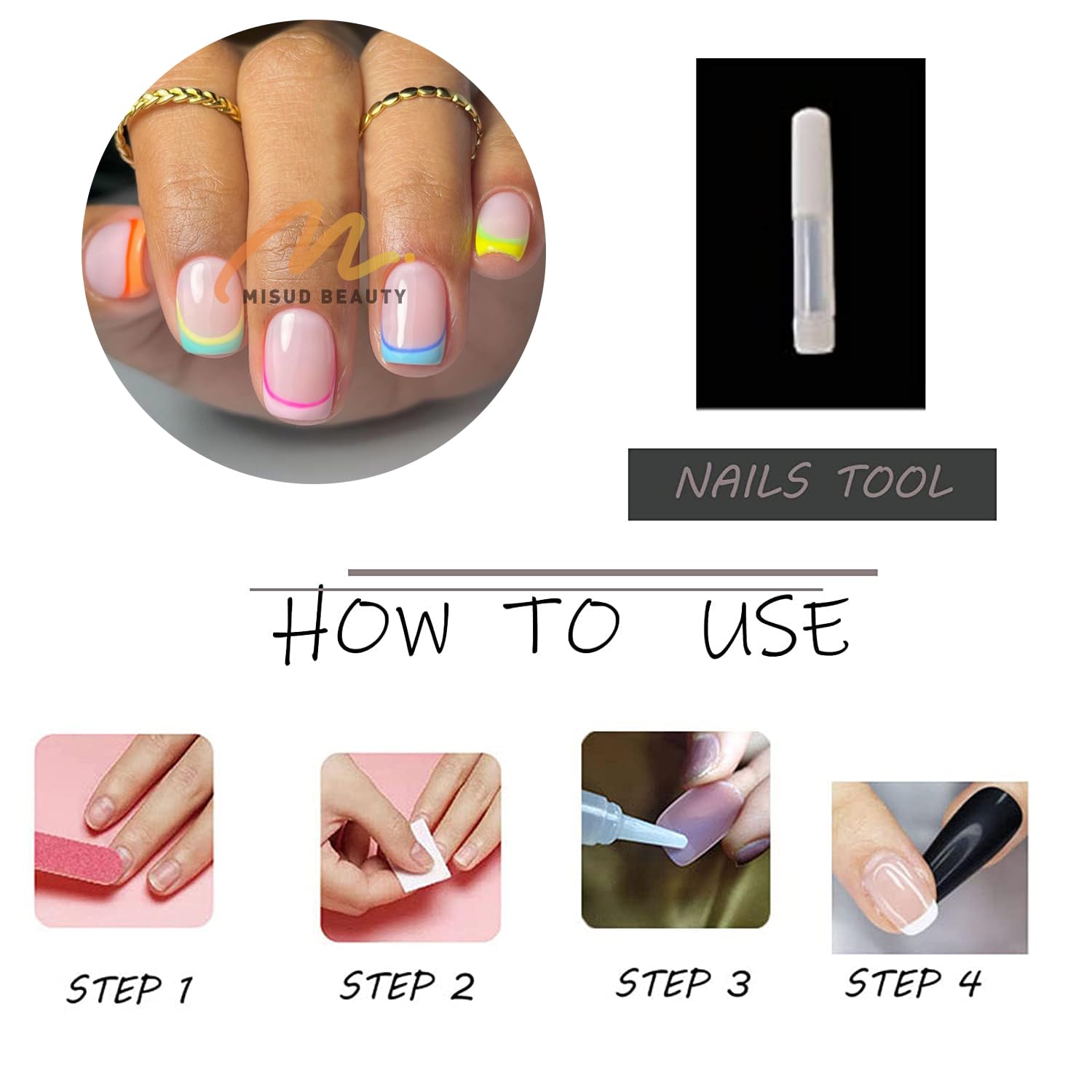 MISUD BEAUTY

NAILS TOOL

HOW TO USE

STEP 1

STEP 2

STEP 3

STEP 4