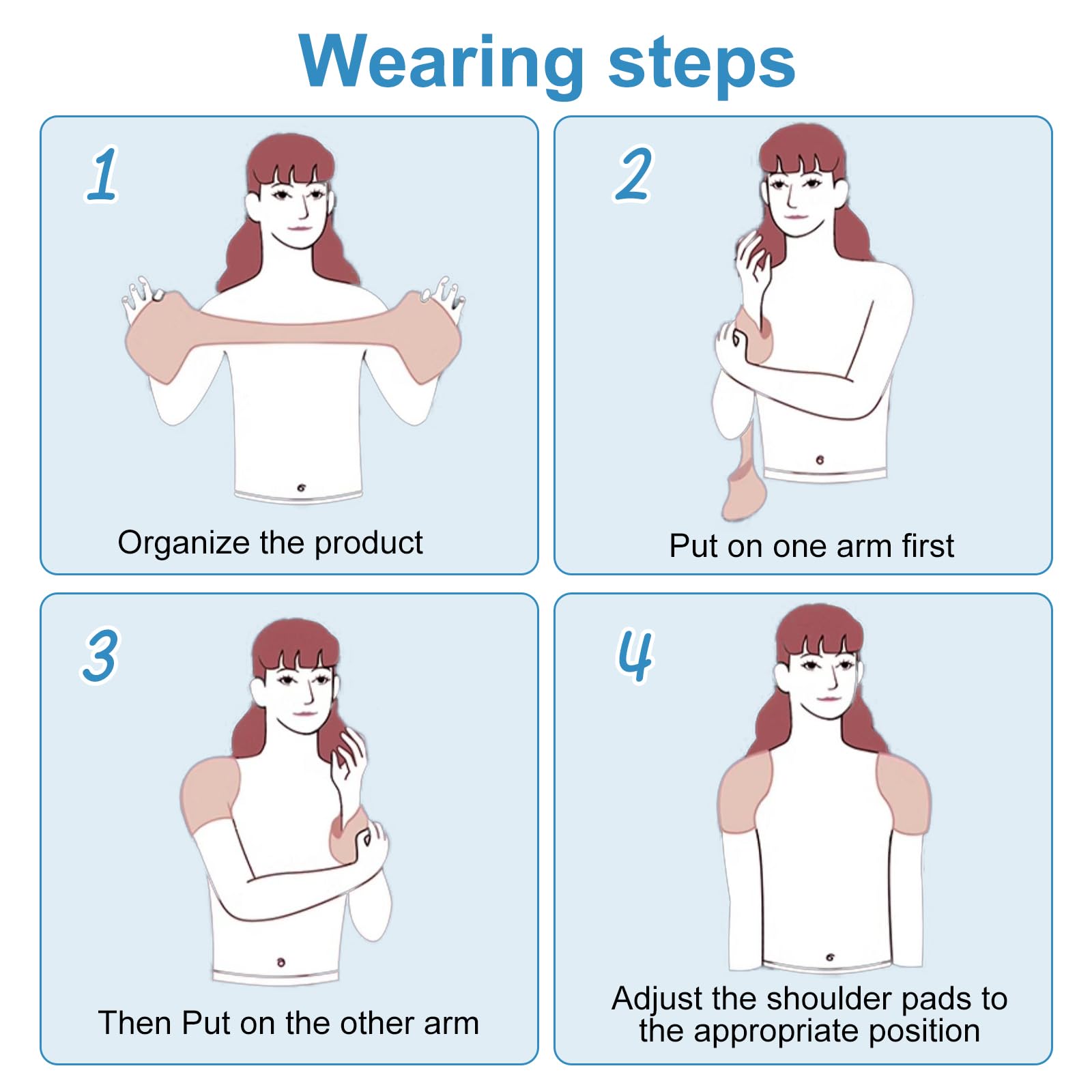 Wearing steps

1

Organize the product

2

Put on one arm first

3

Then Put on the other arm

4

Adjust the shoulder pads to the appropriate position