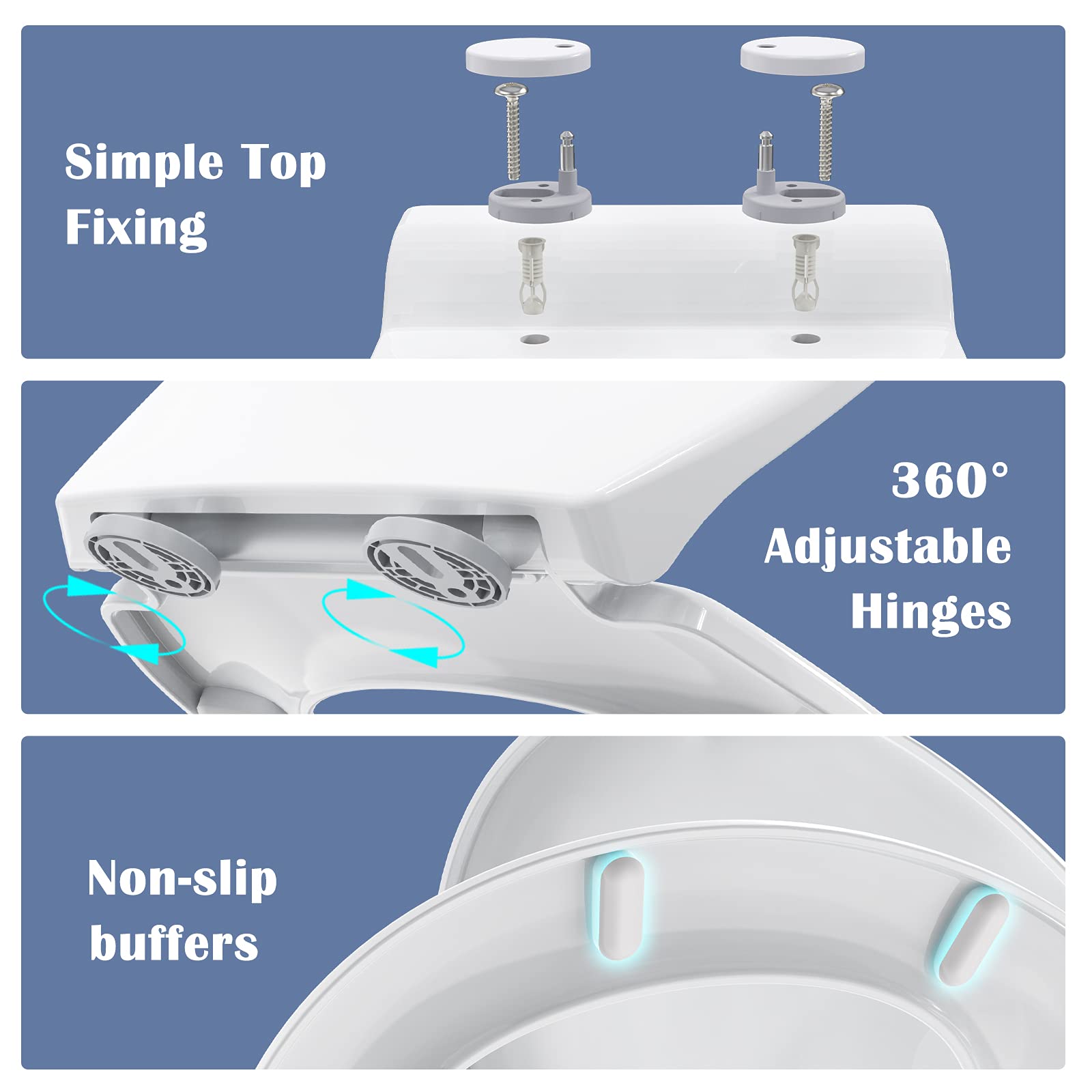 Simple Top Fixing

360° Adjustable Hinges

Non-slip buffers