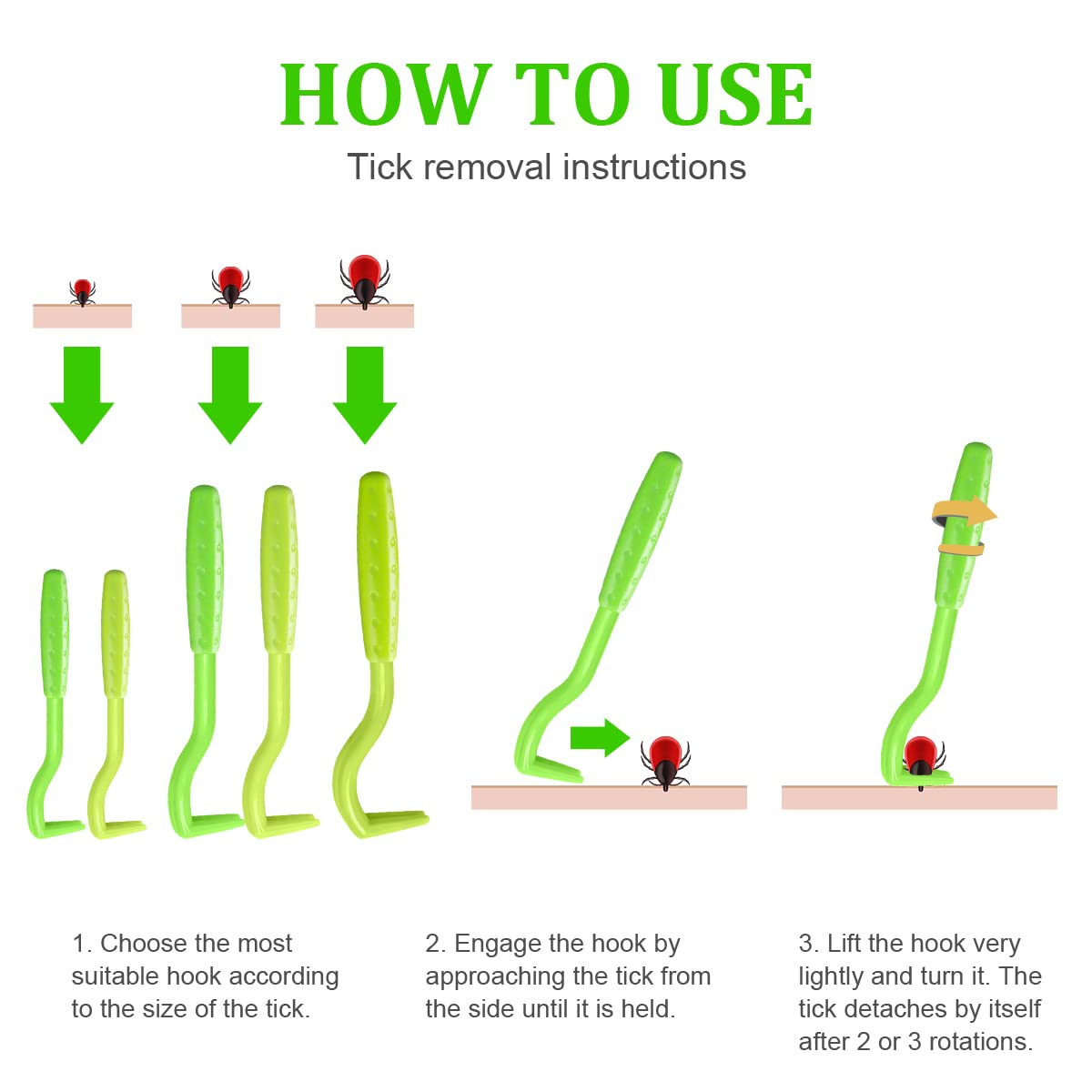 HOW TO USE
Tick removal instructions

1. Choose the most suitable hook according to the size of the tick.

2. Engage the hook by approaching the tick from the side until it is held.

3. Lift the hook very lightly and turn it. The tick detaches by itself after 2 or 3 rotations.