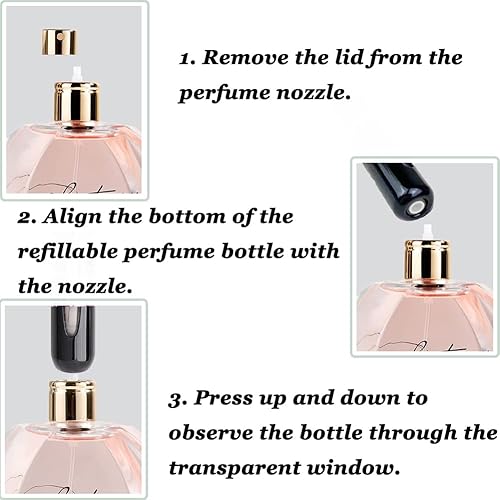 1. Remove the lid from the perfume nozzle.

2. Align the bottom of the refillable perfume bottle with the nozzle.

3. Press up and down to observe the bottle through the transparent window.