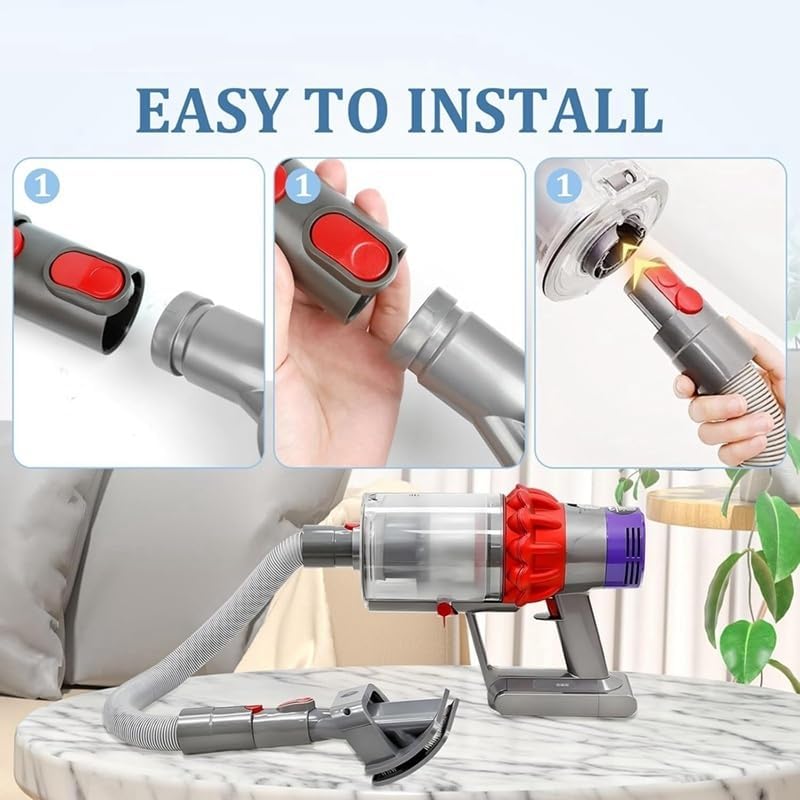 EASY TO INSTALL

1

1

1