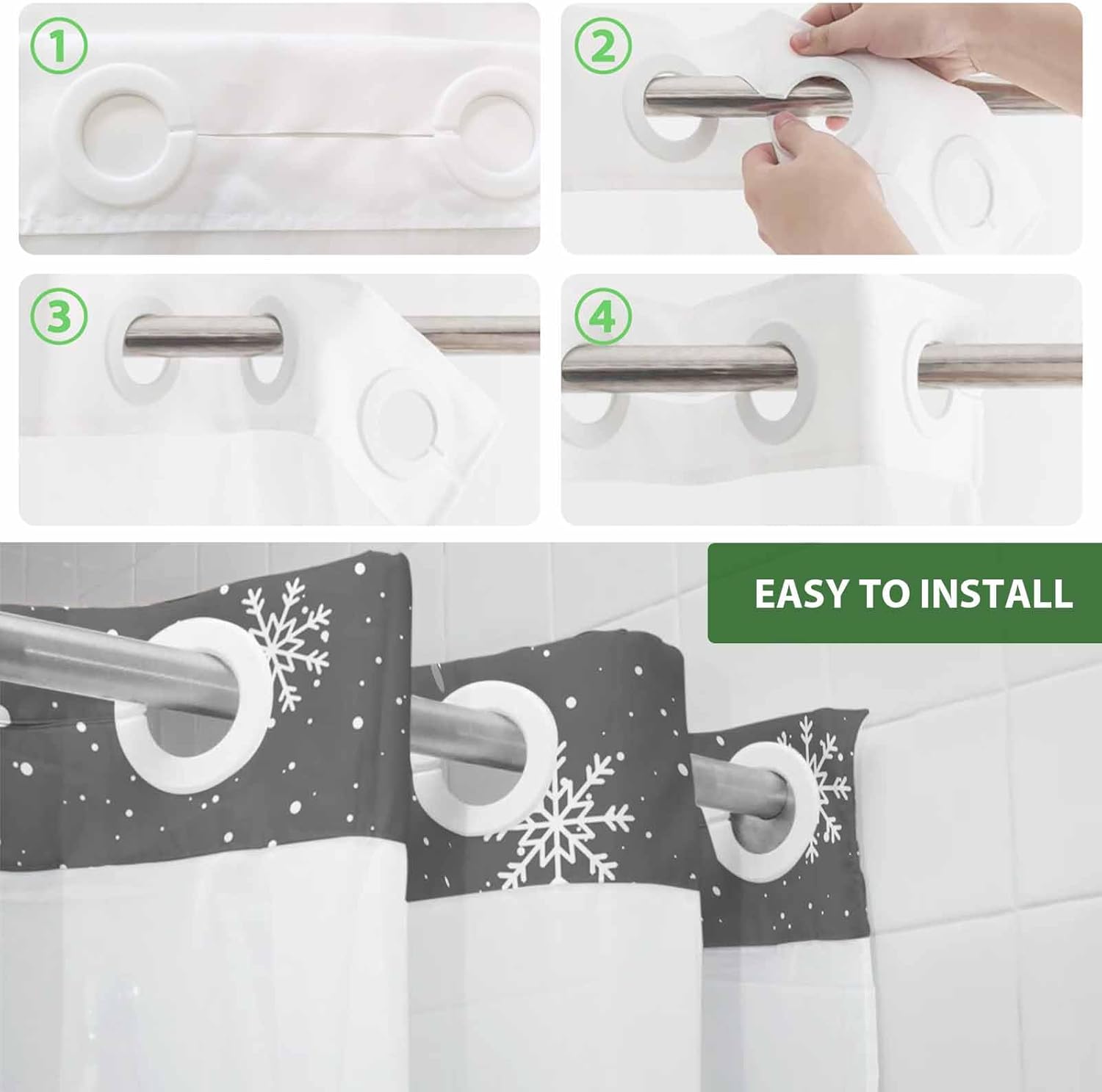 ①

②

③

④

EASY TO INSTALL