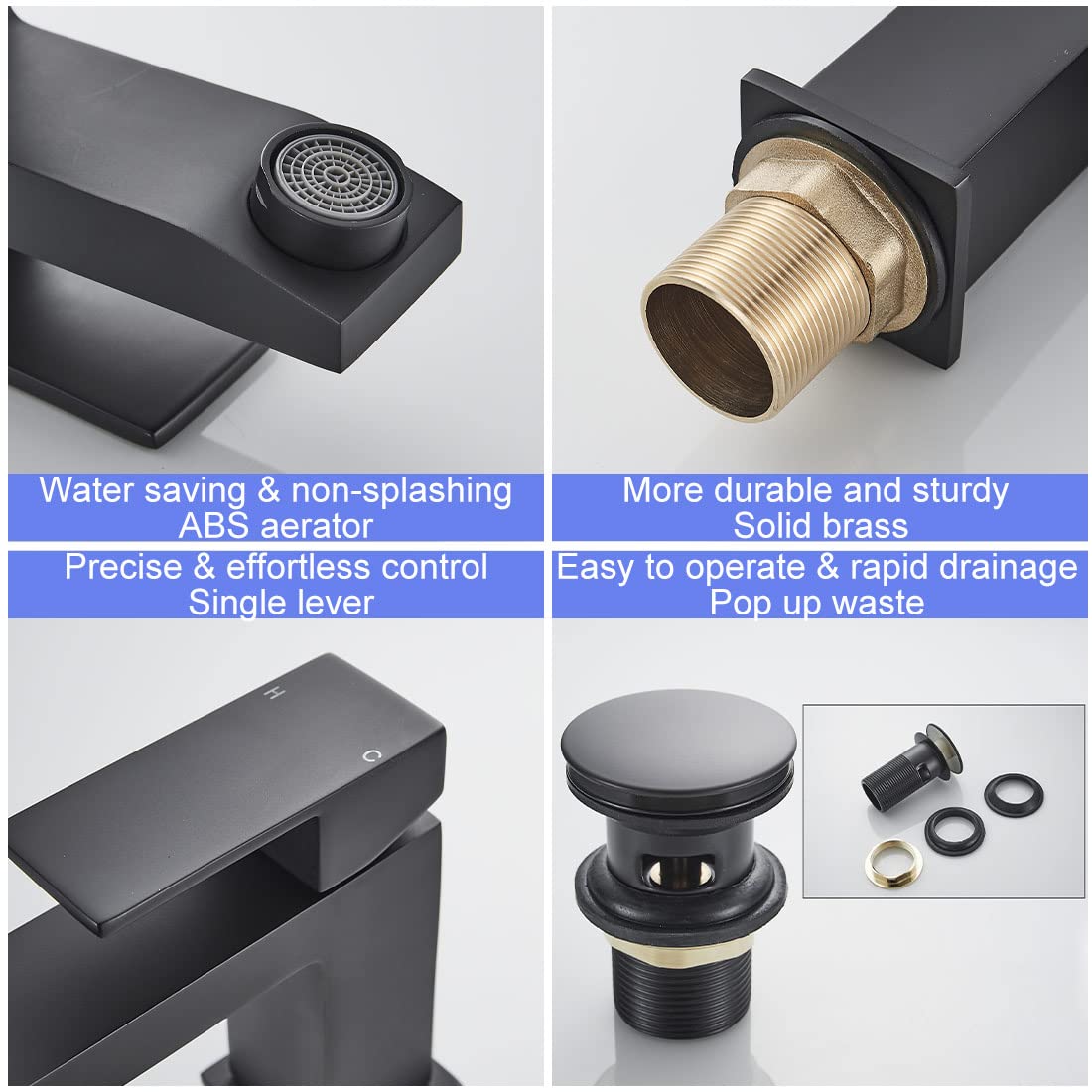 Water saving & non-splashing
ABS aerator

More durable and sturdy
Solid brass

Precise & effortless control
Single lever

Easy to operate & rapid drainage
Pop up waste

H

C