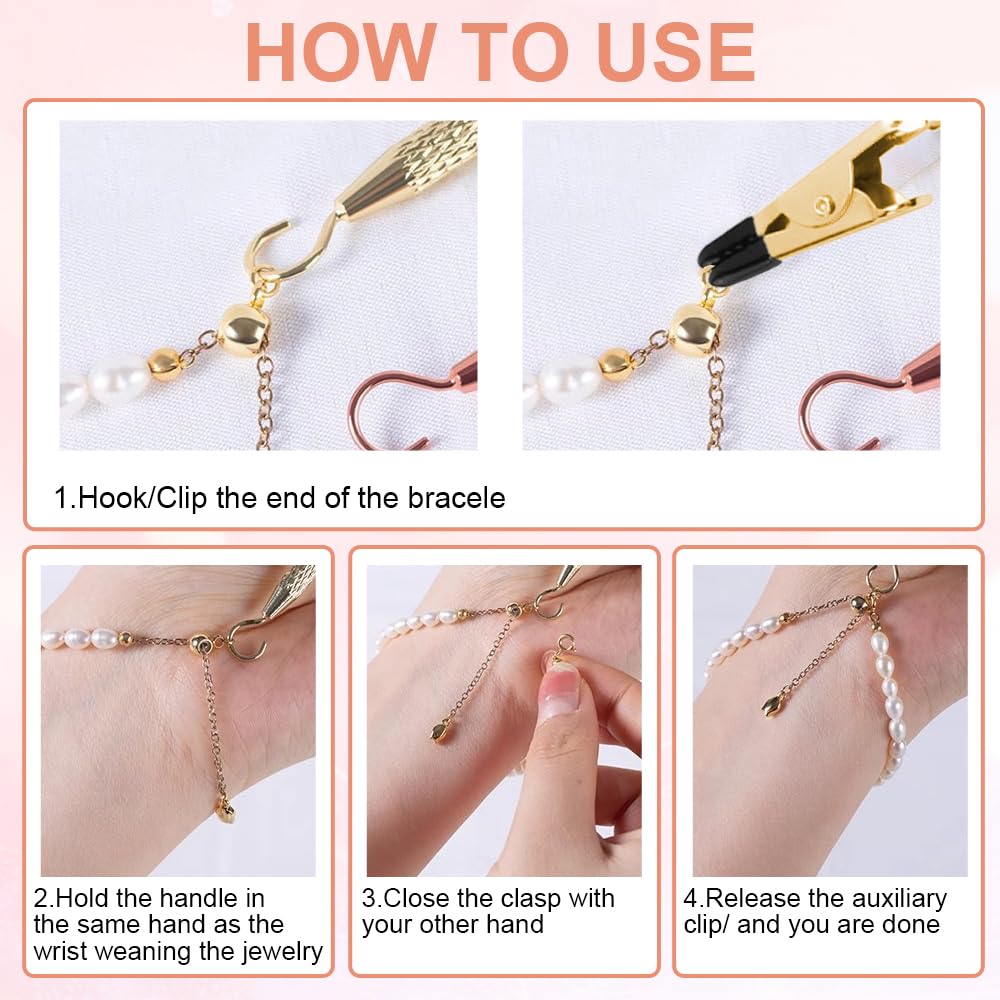 HOW TO USE

1.Hook/Clip the end of the bracele

2.Hold the handle in the same hand as the wrist weaning the jewelry

3.Close the clasp with your other hand

4.Release the auxiliary clip/ and you are done