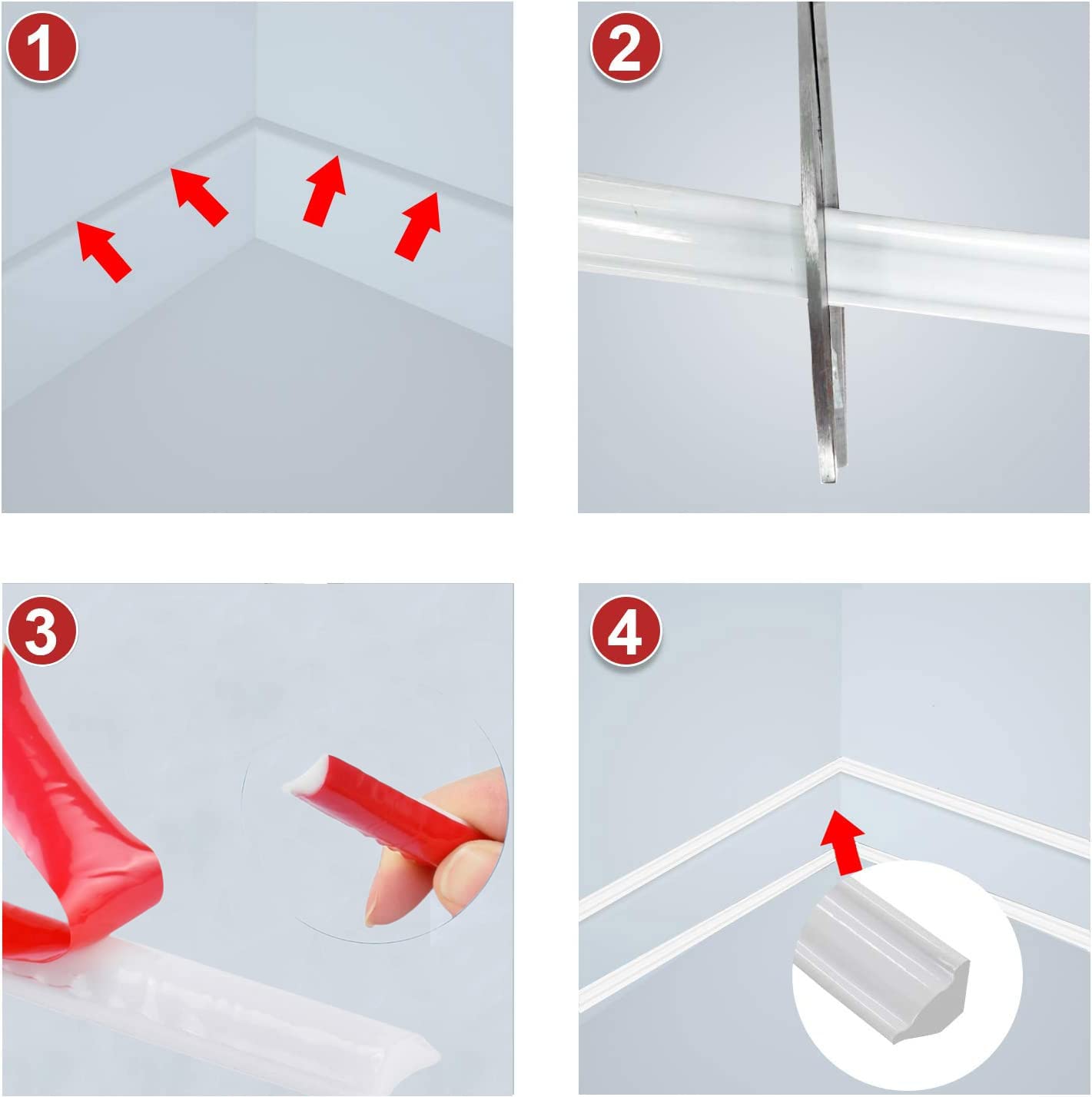 1
2
3
4