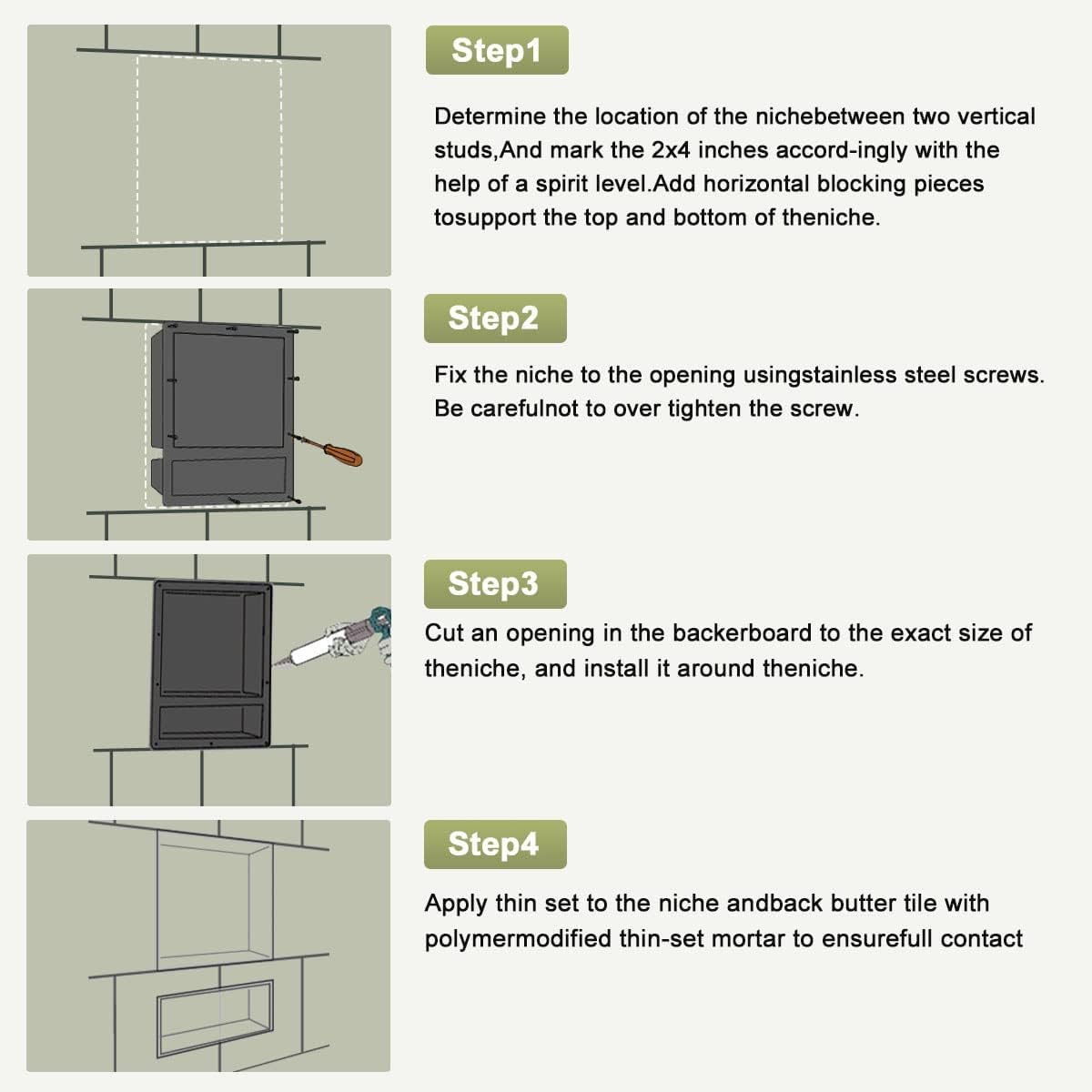 Step1

Determine the location of the nichebetween two vertical studs,And mark the 2x4 inches accord-ingly with the help of a spirit level.Add horizontal blocking pieces tosupport the top and bottom of theniche.

Step2

Fix the niche to the opening usingstainless steel screws. Be carefulnot to over tighten the screw.

Step3

Cut an opening in the backerboard to the exact size of theniche, and install it around theniche.

Step4

Apply thin set to the niche andback butter tile with polymermodified thin-set mortar to ensurefull contact